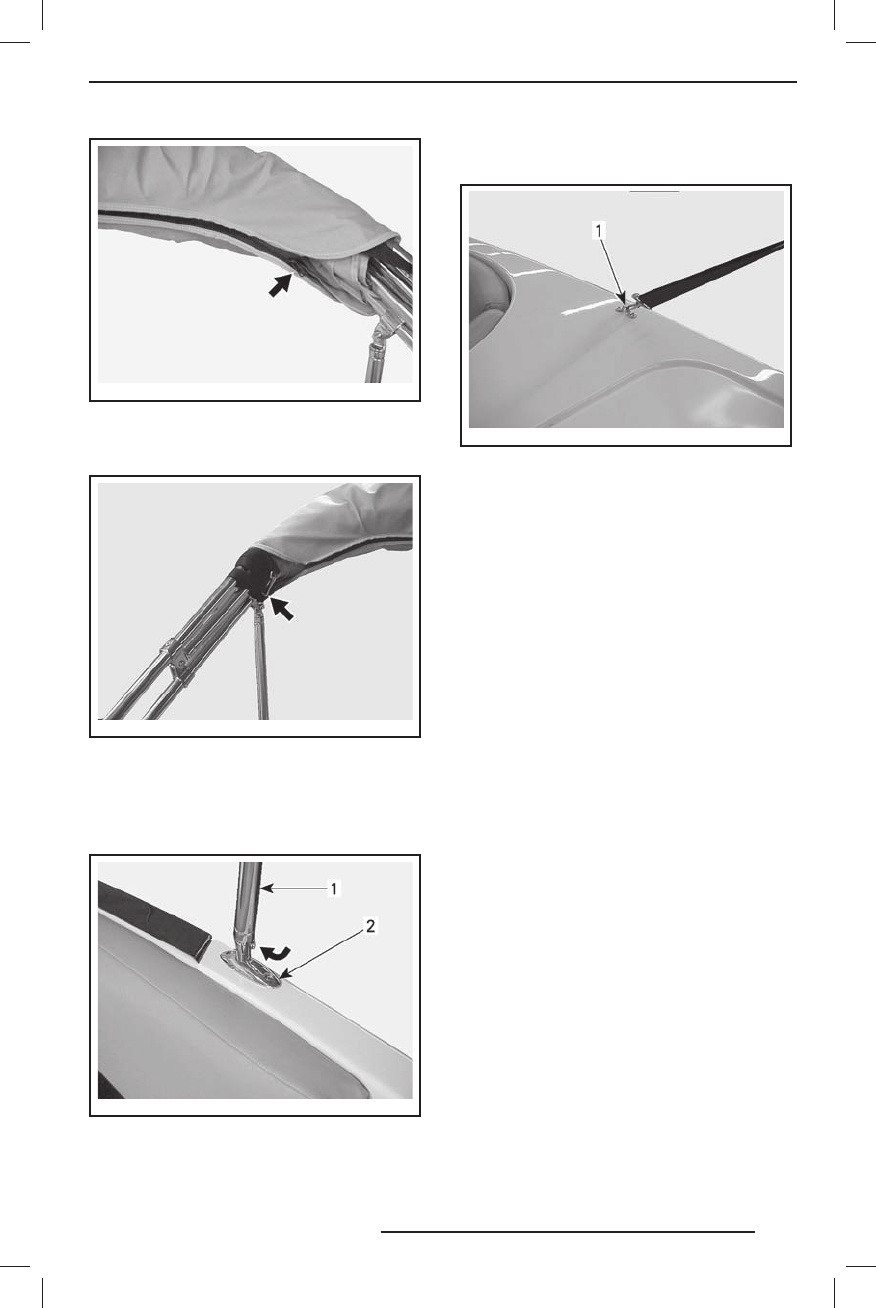 1

1

2