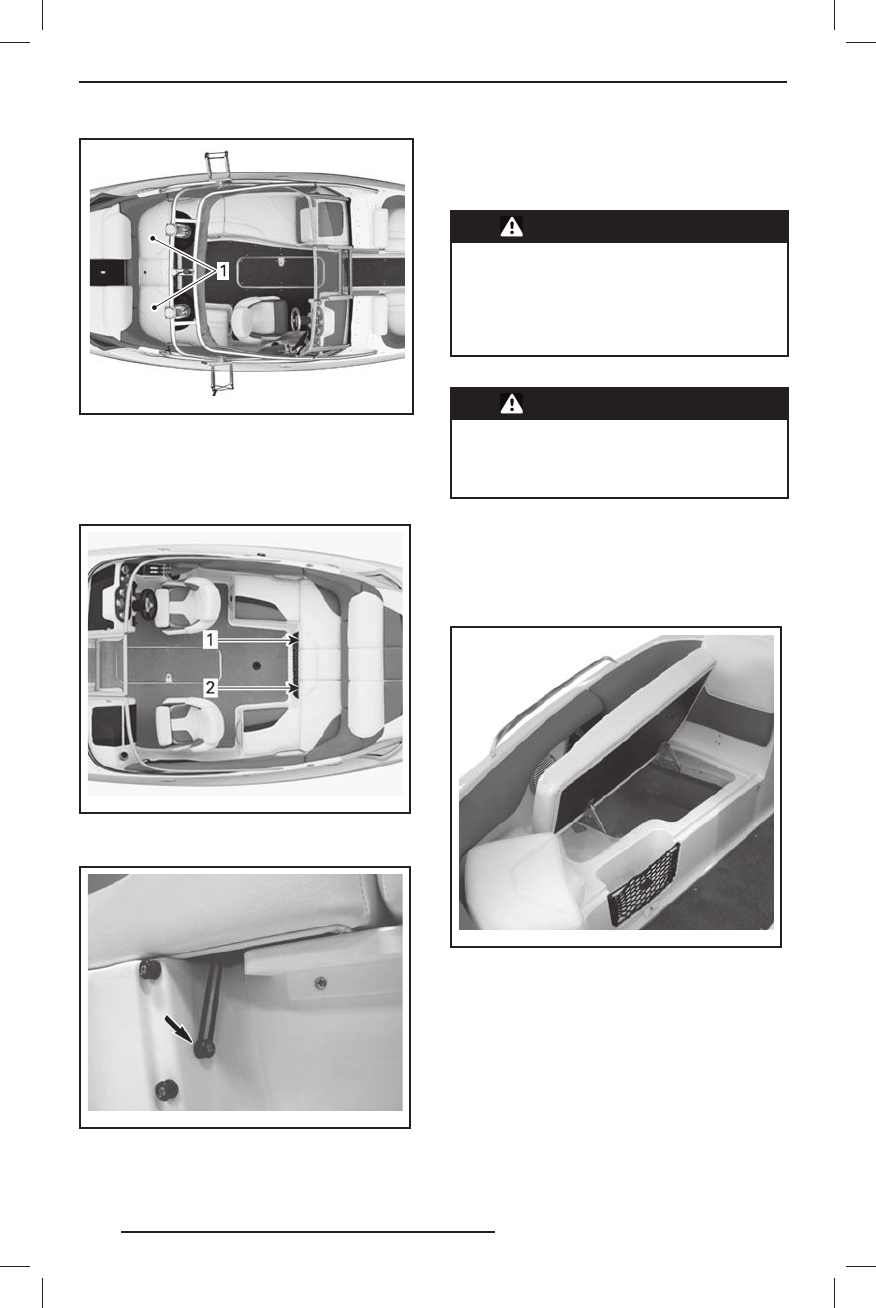 1

1
2