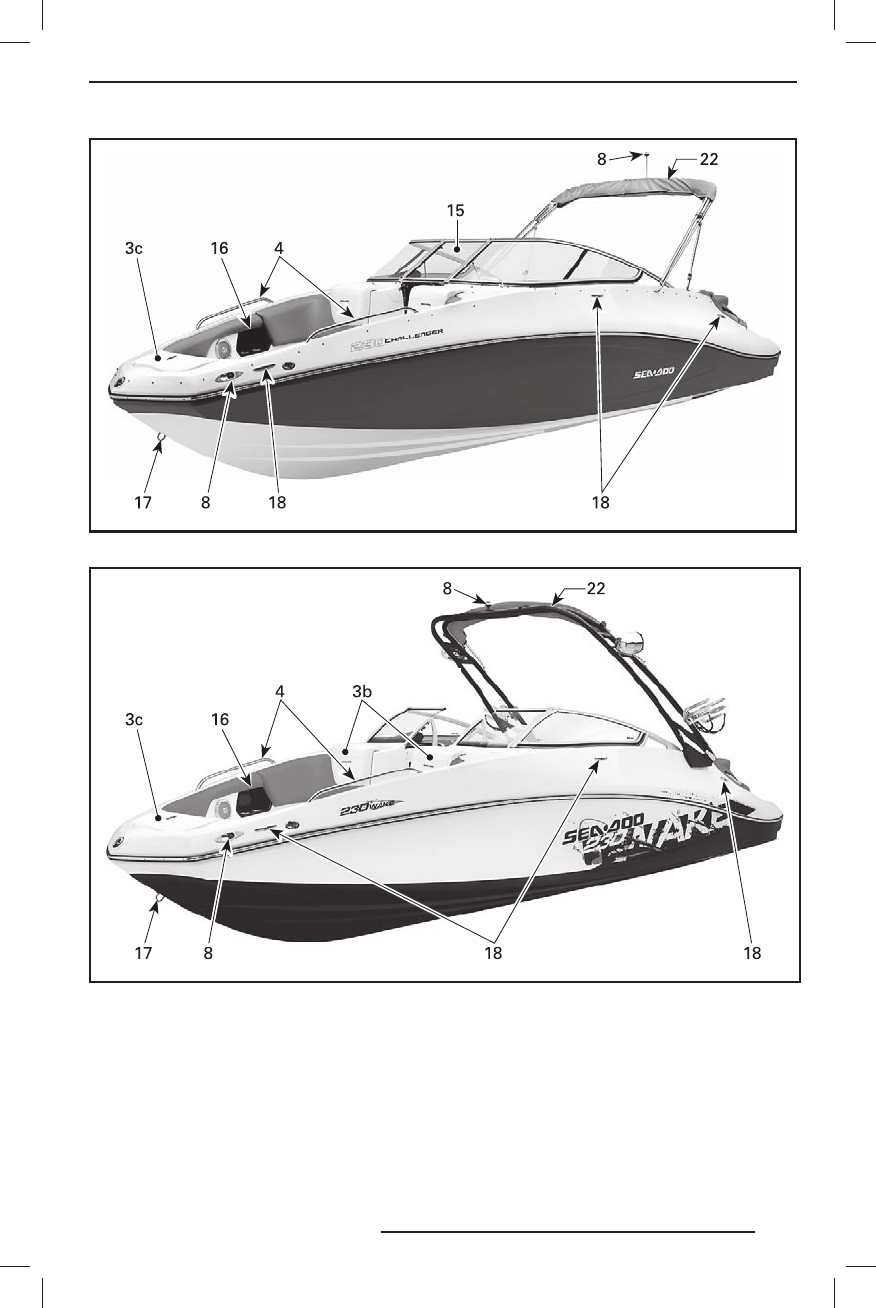 8
22
15
3c
16
4
230 CHALLENGER
SEA-DOO
17
8
18
18

8
22
4
3b
3c
16
230 WAKE
SEA-DOO
230 WAKE
17
8
18
18