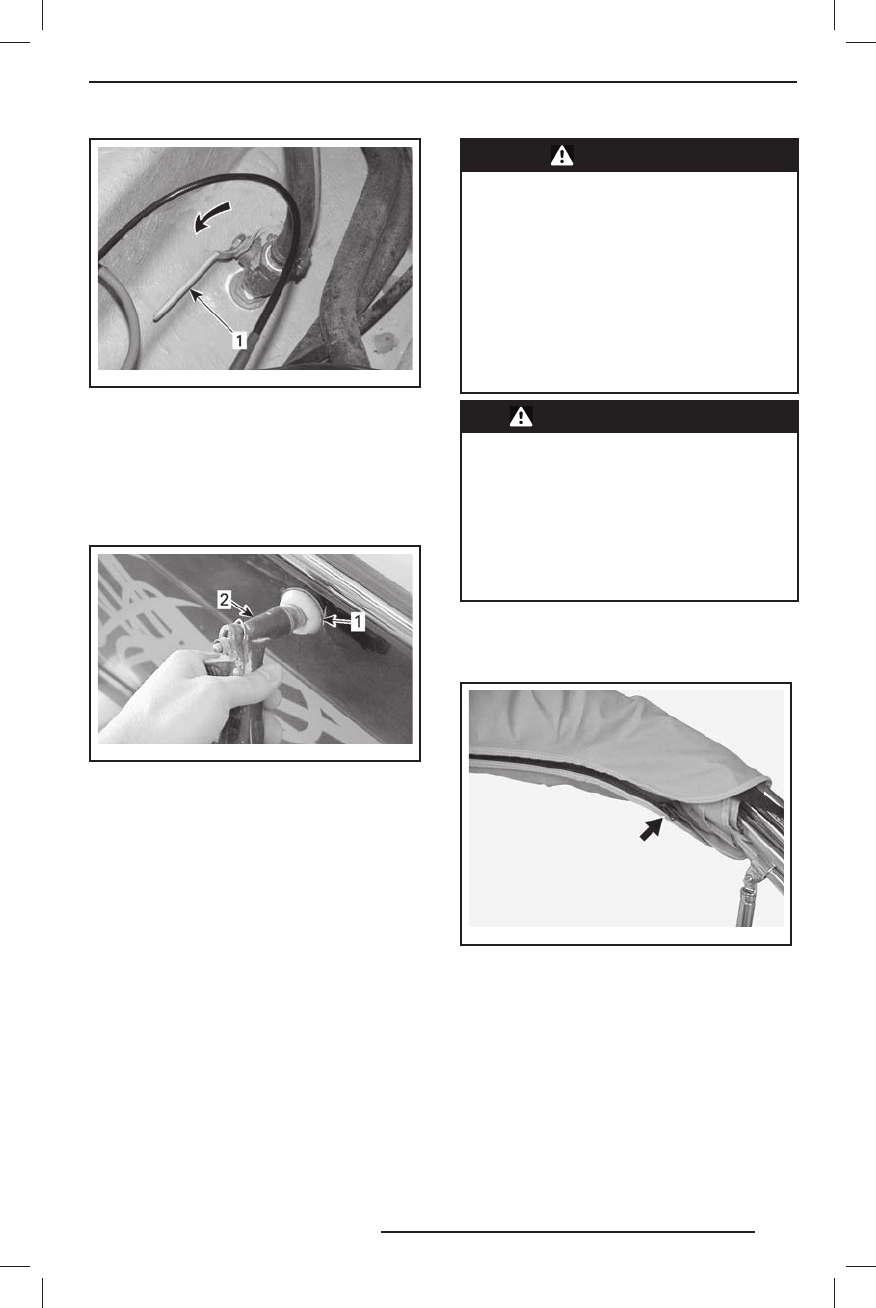 1

2

1