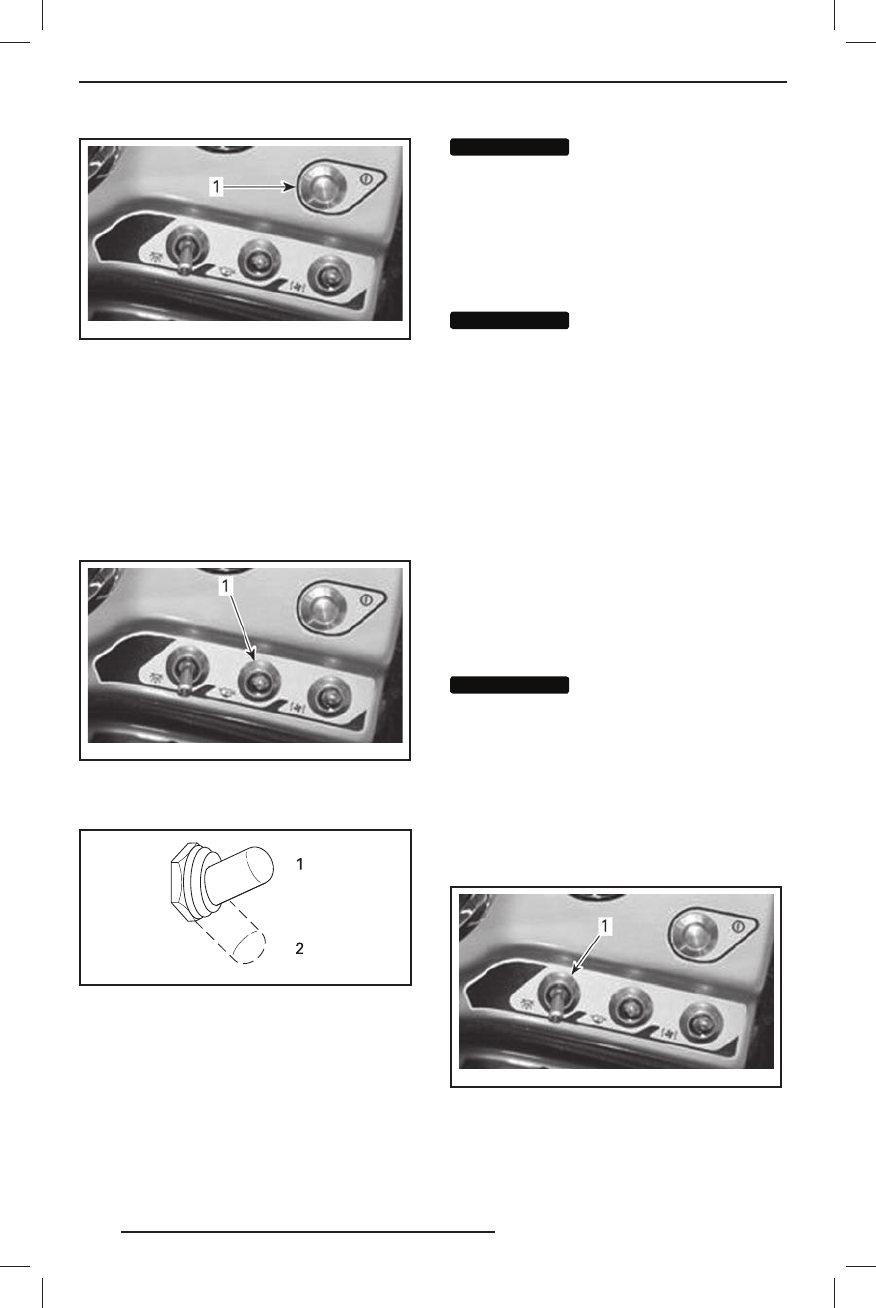 1

1

1

2

1