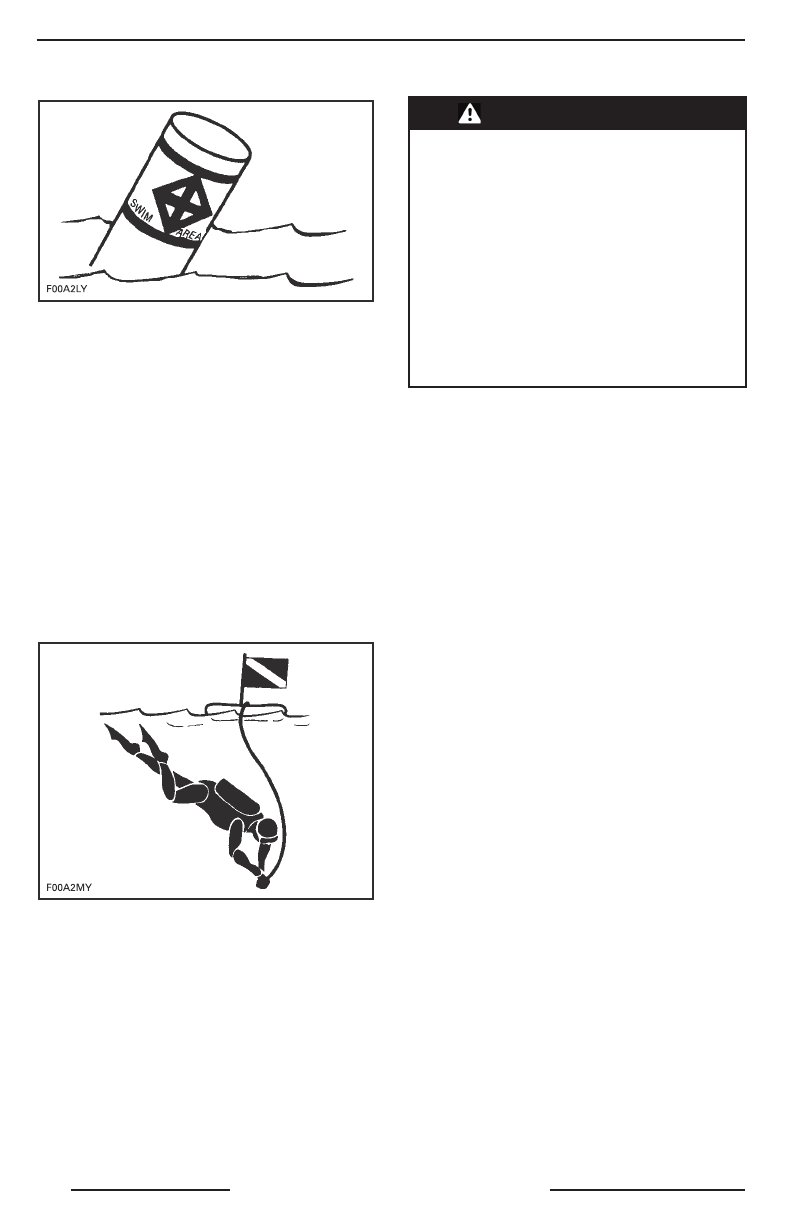 SWIM AREA

F00A2LY

F00A2MY