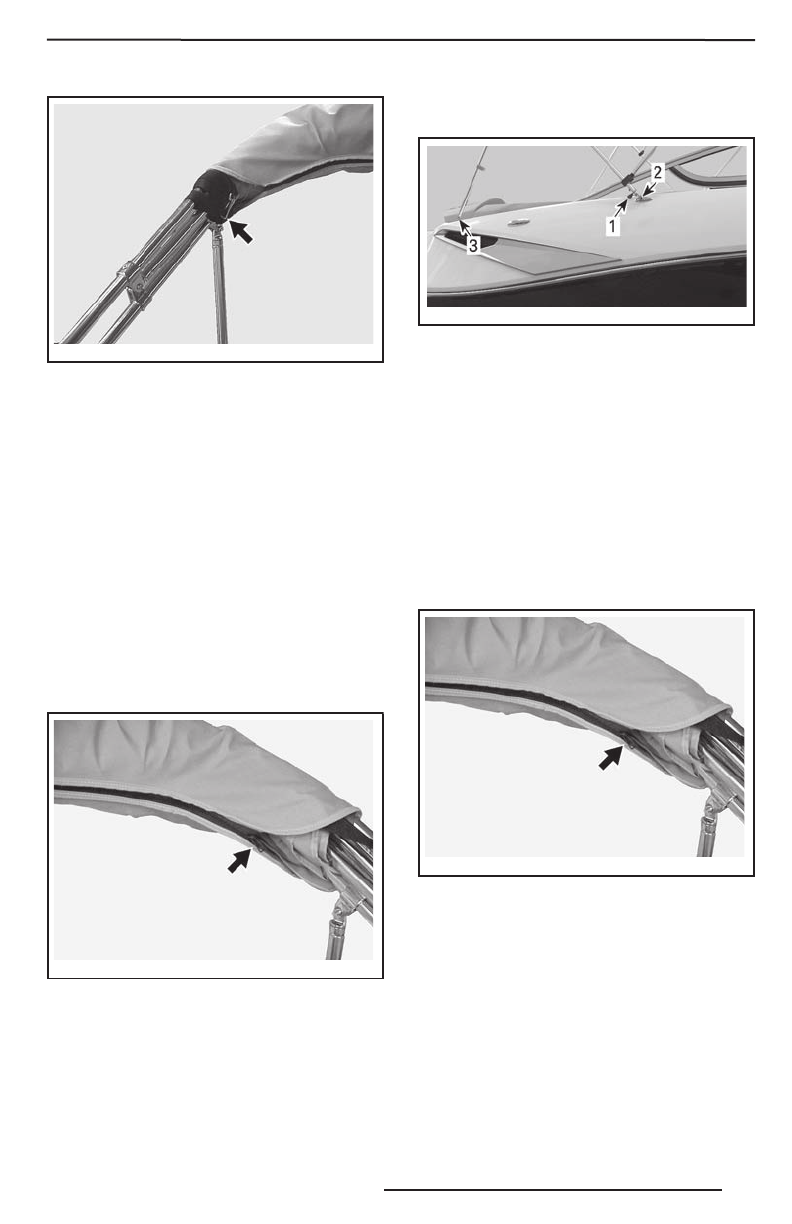 2
1
3