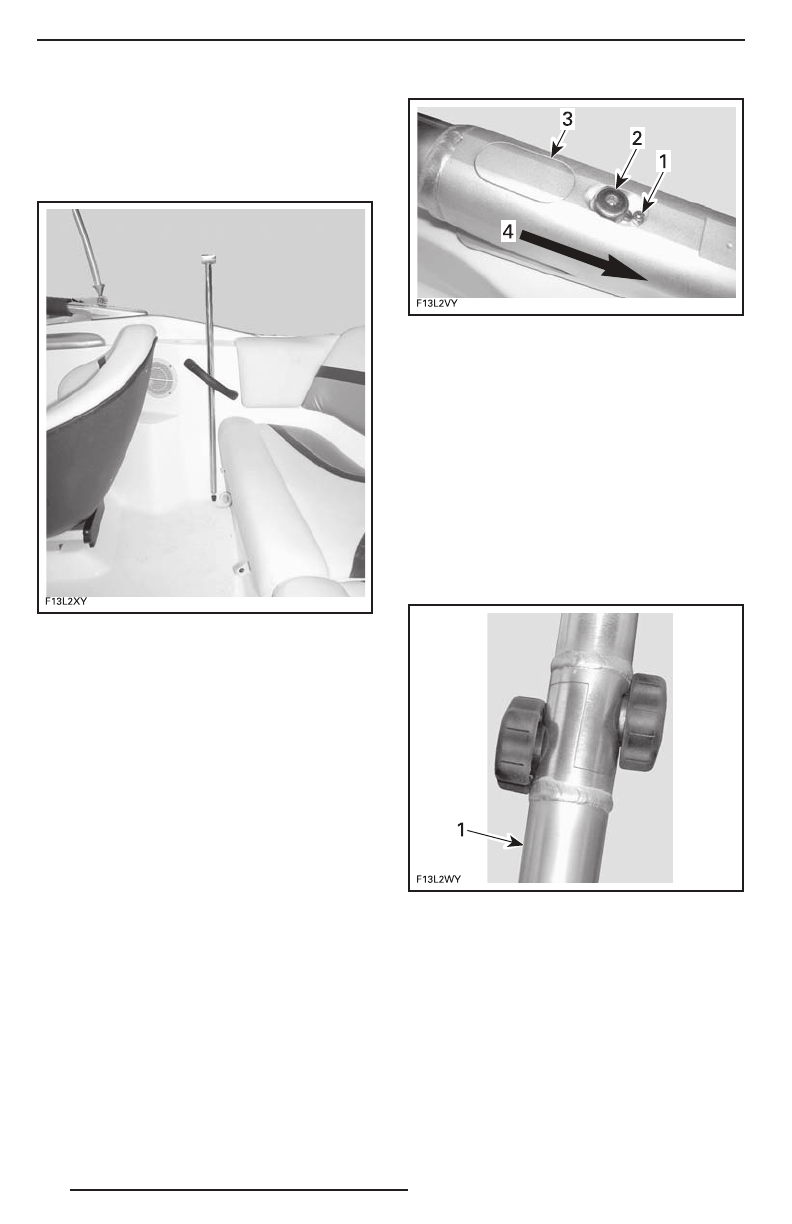 F13L2XY

3
2
1
4
F13L2VY

1
F13L2WY