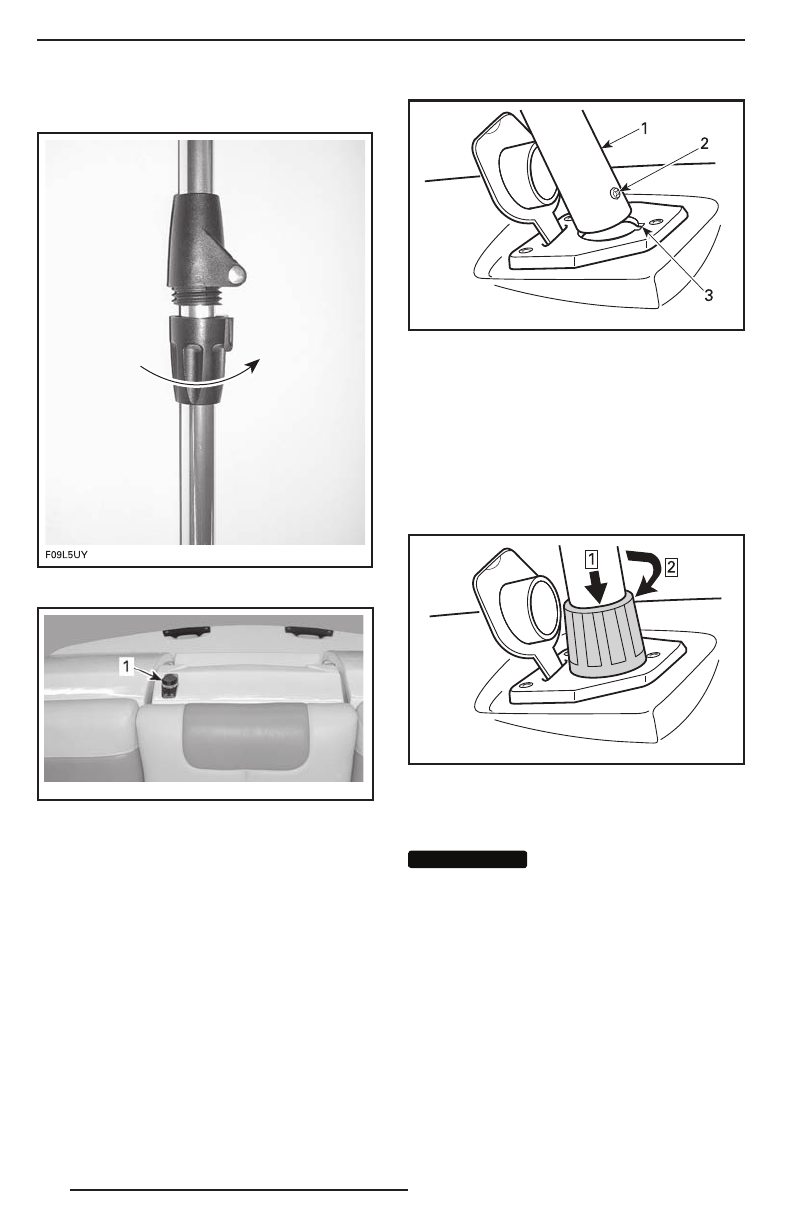 F09L5UY

1

1
2
3

1
2