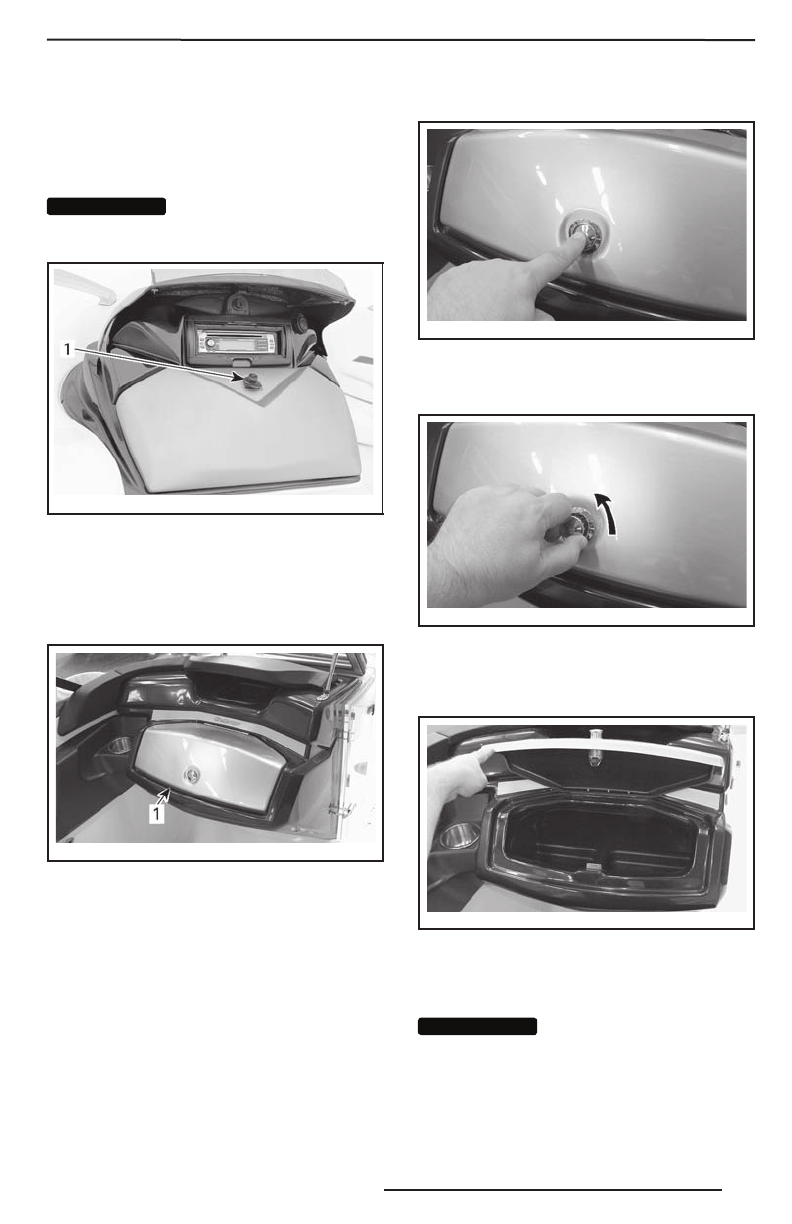 1

1