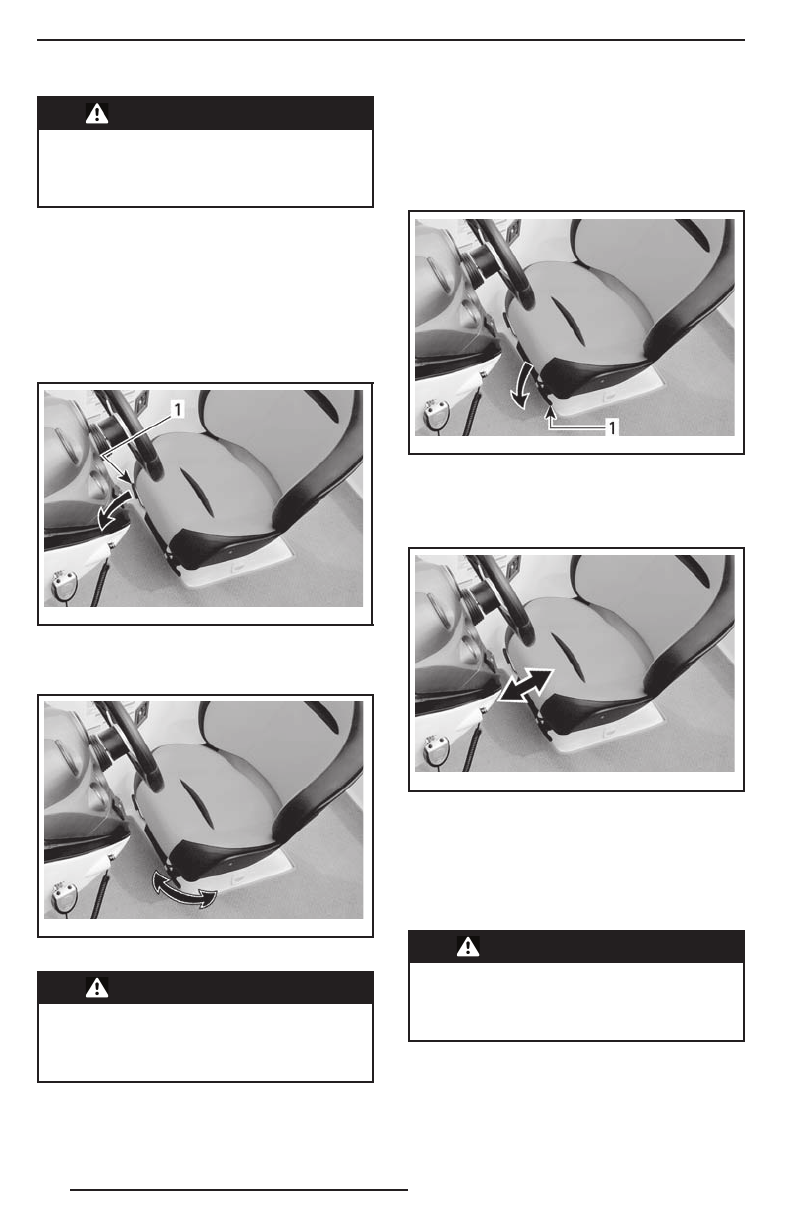 1

1