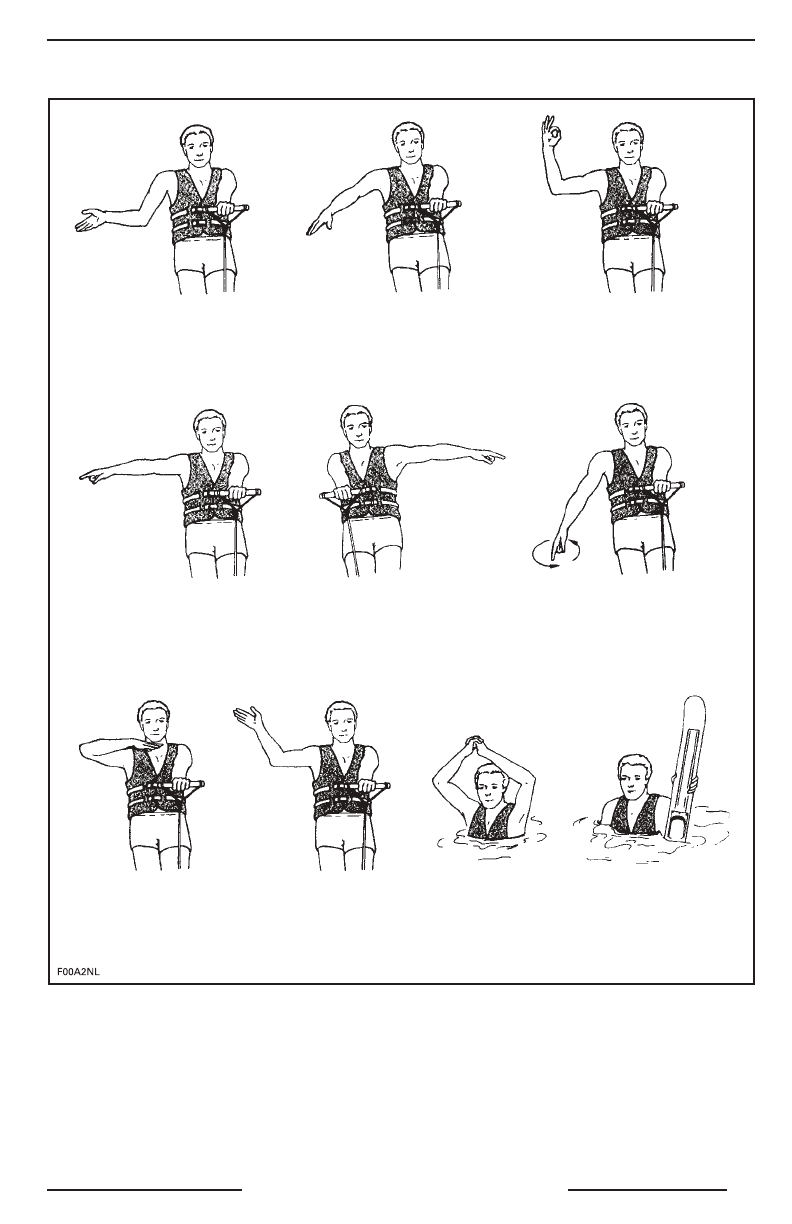 F00A2NL