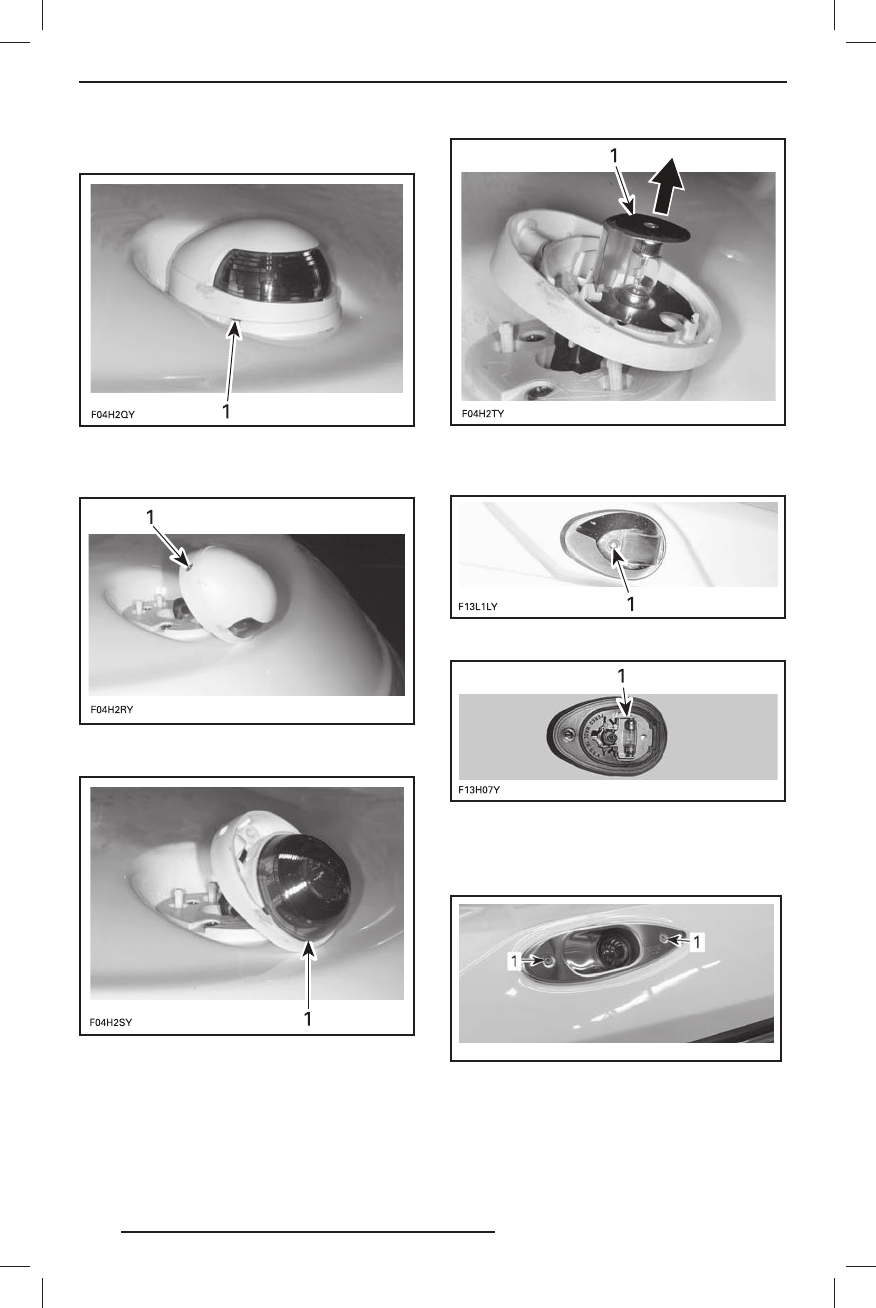 1

F04H2QY

1

F04H2RY

1

F04H2SY

1

F04H2TY

1

F13L1LY

1

F13H07Y

1

1