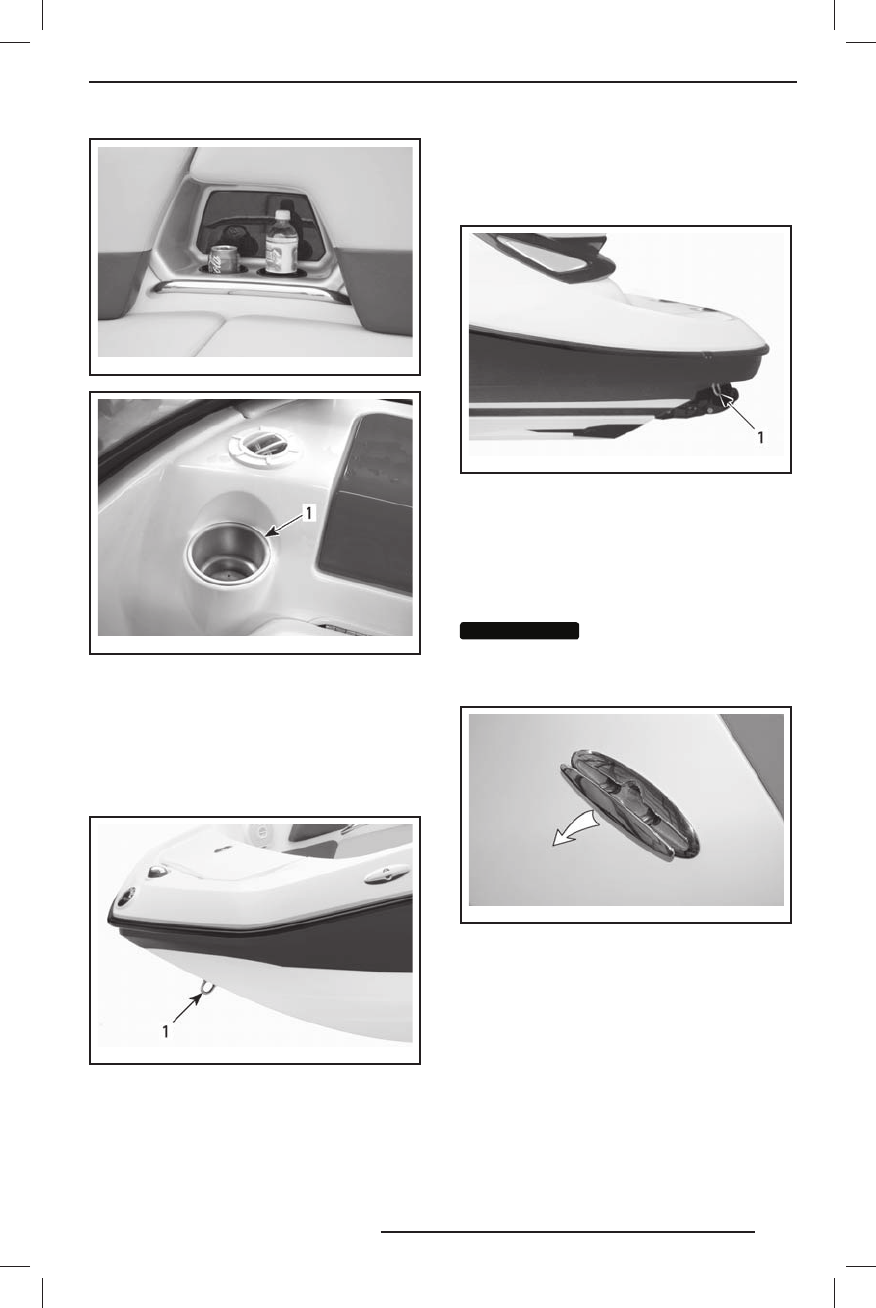 1

1

1