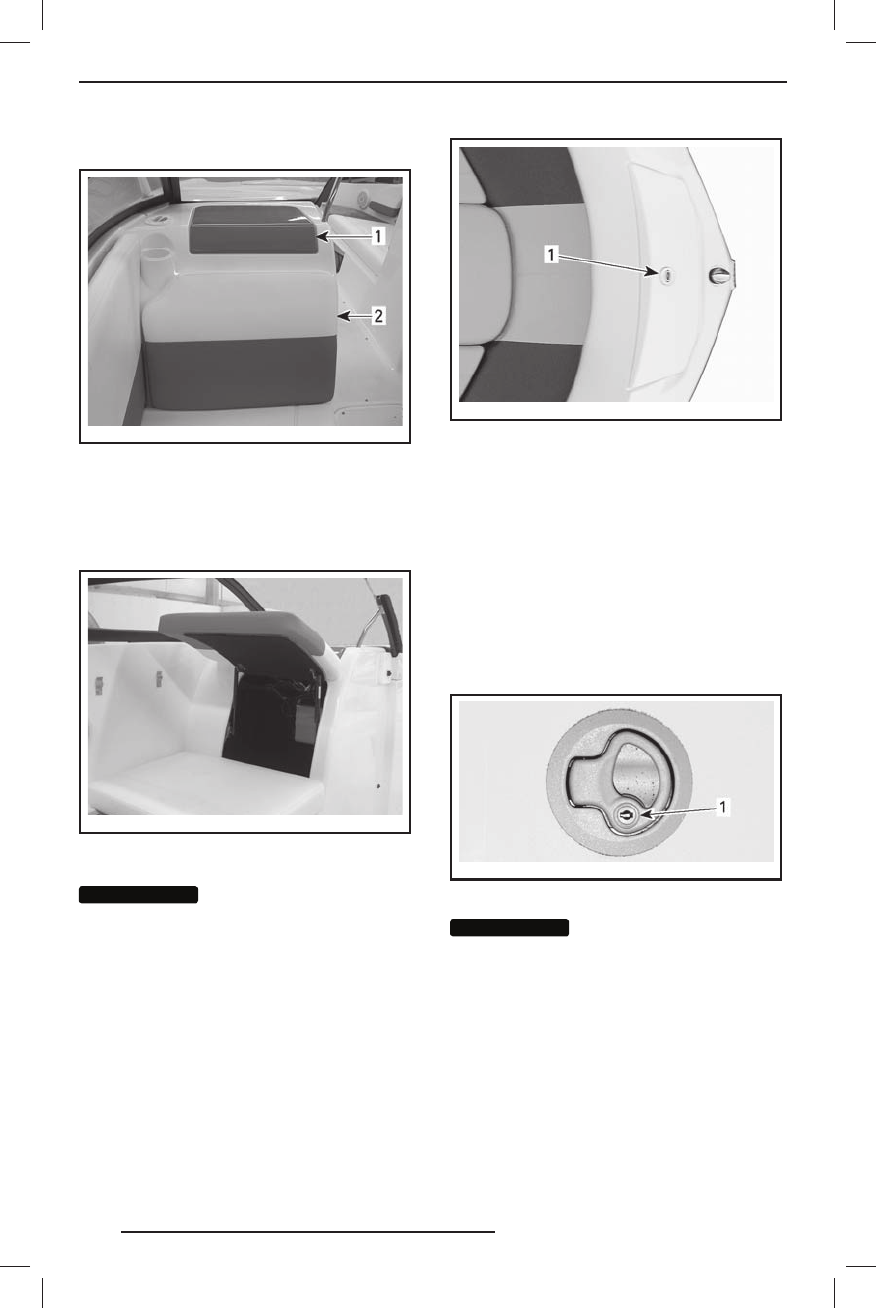 1

2

1

1