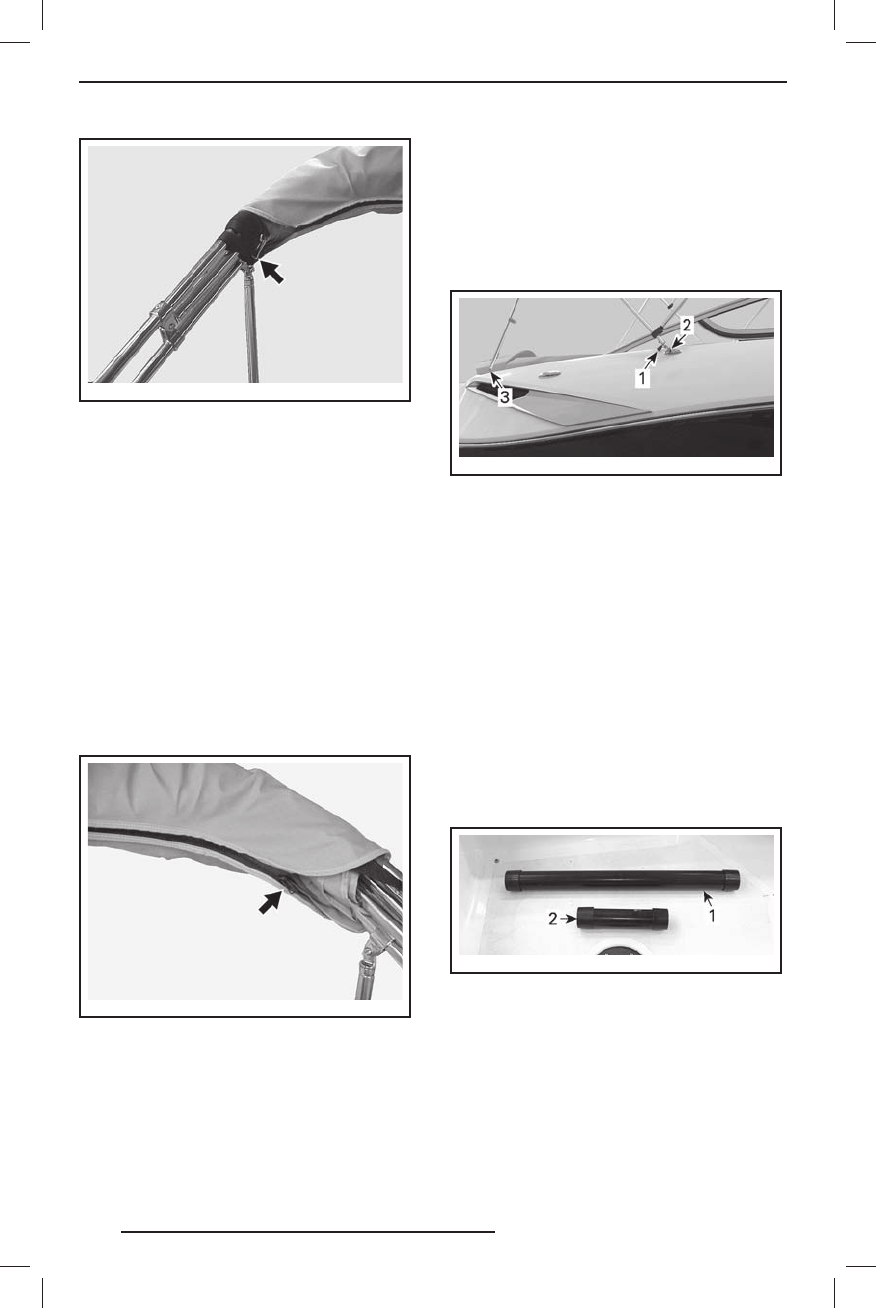 2
1
3

2
1