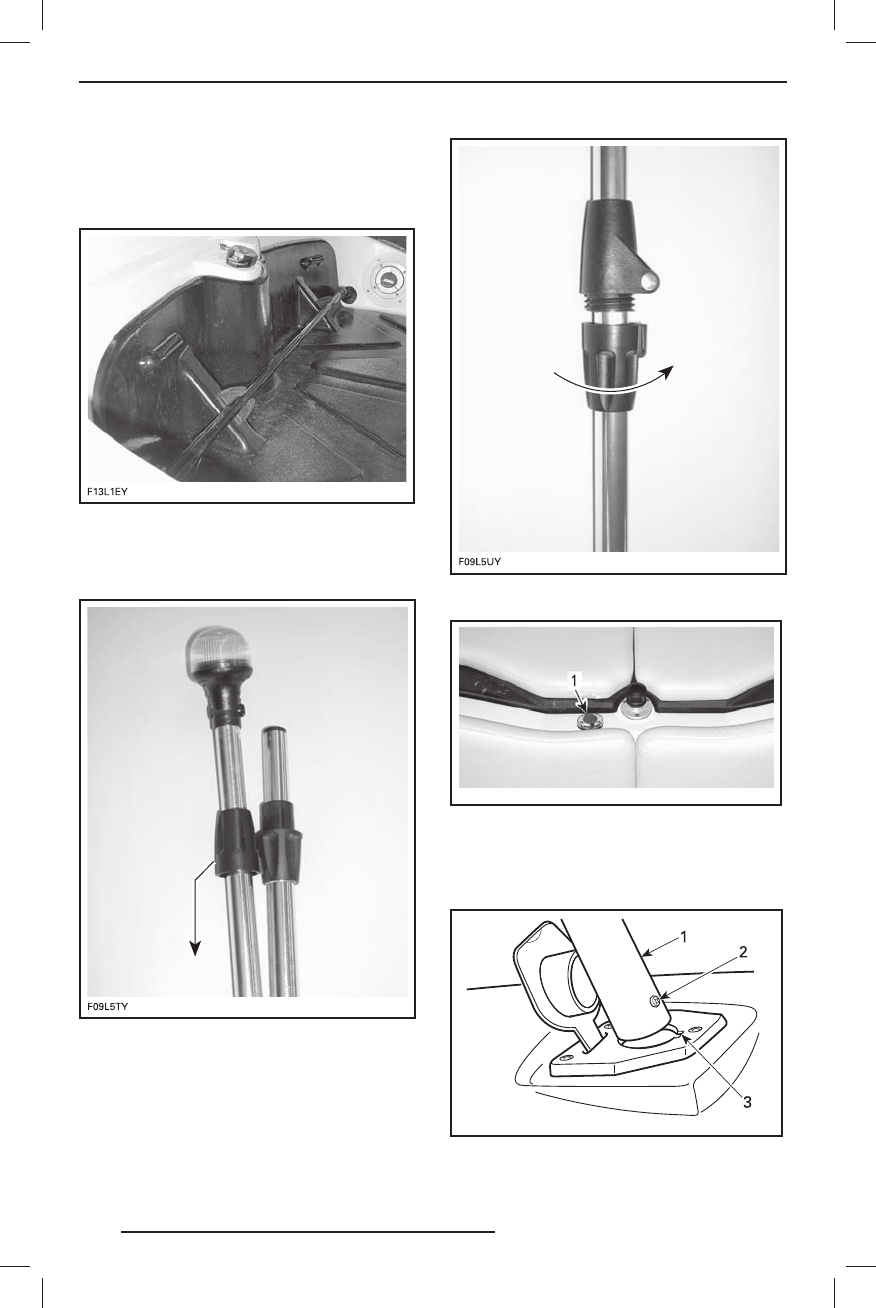 F13L1EY

F09L5TY

F09L5UY

1

1
2
3