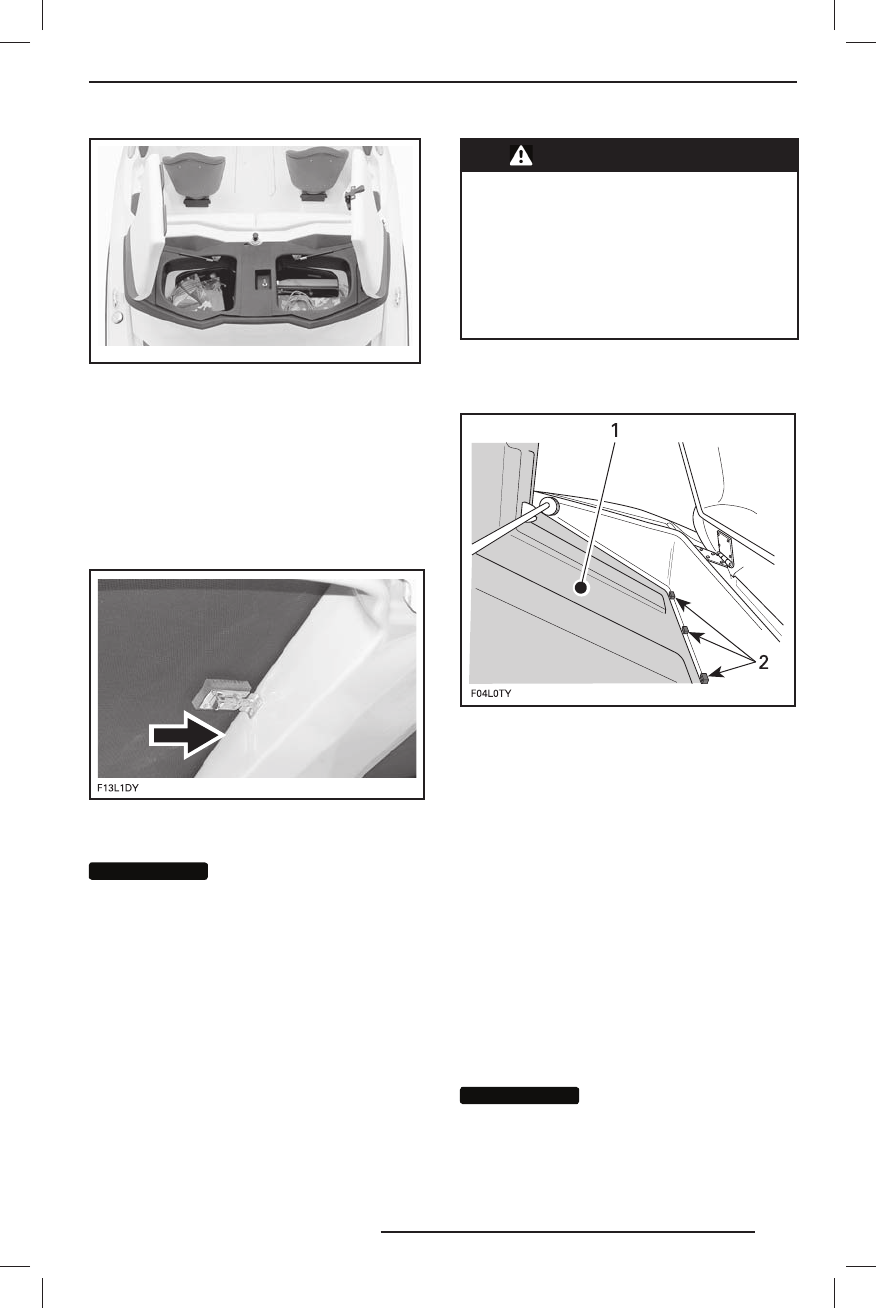 F13L1DY

1

2

F04L0TY