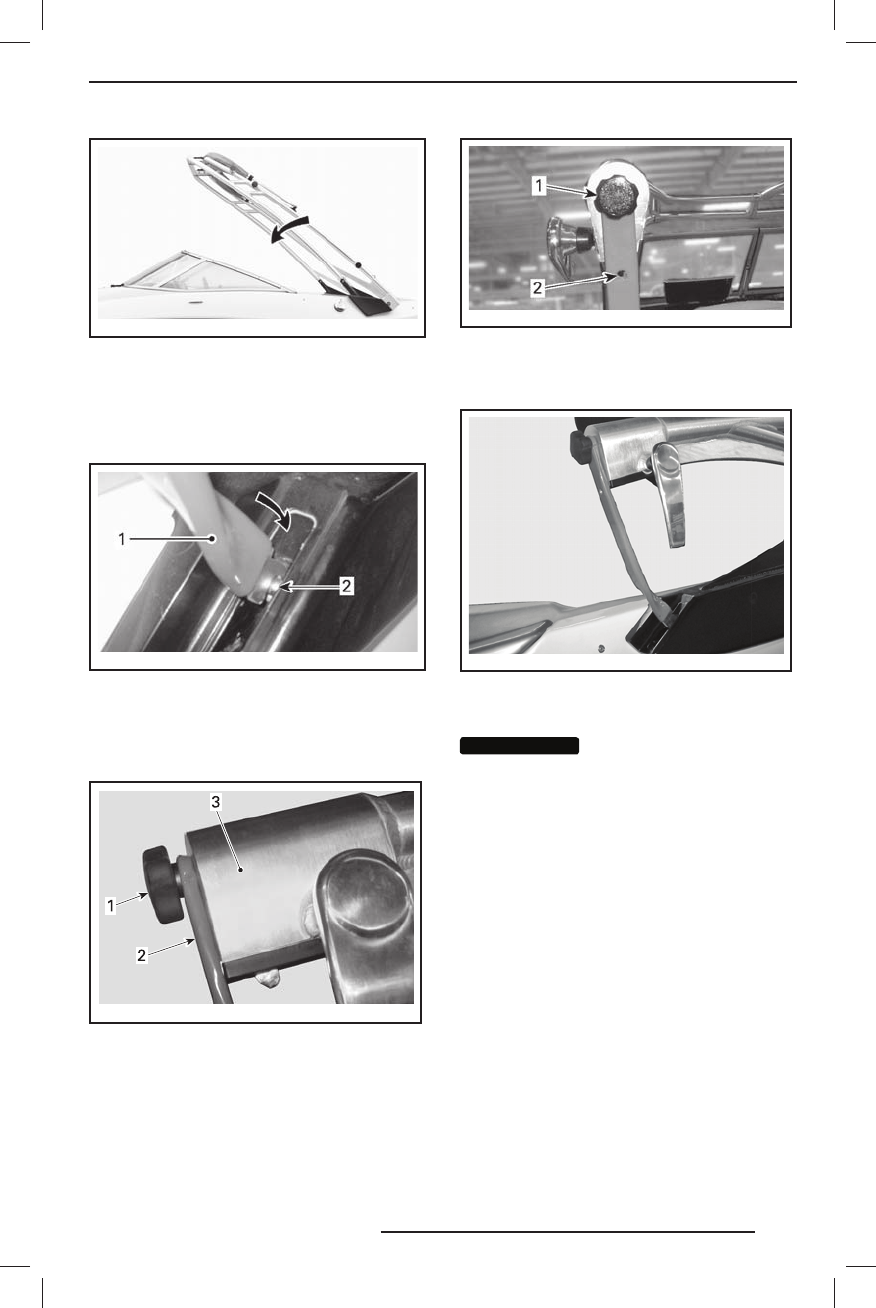 1

2

1

2

3

1

2