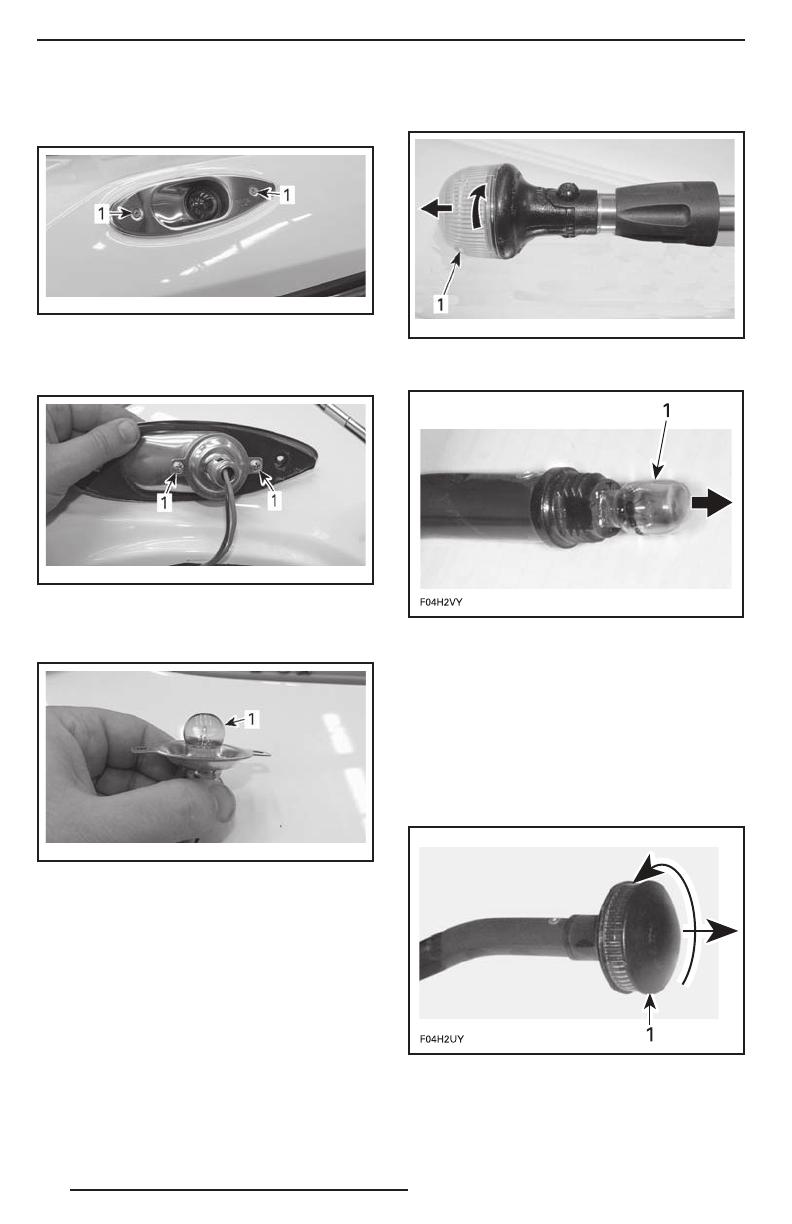 1
1

1
1

1

1

1

F04H2VY

F04H2UY
1