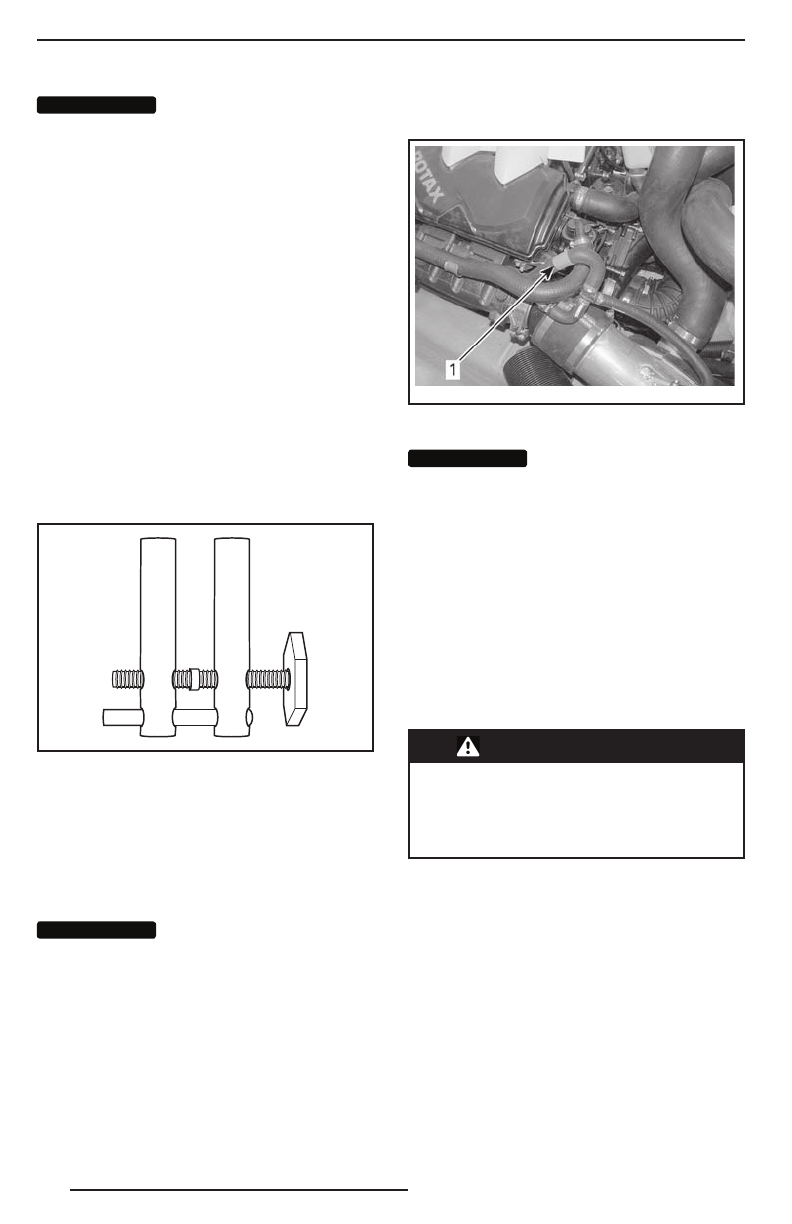 ROTAX

1