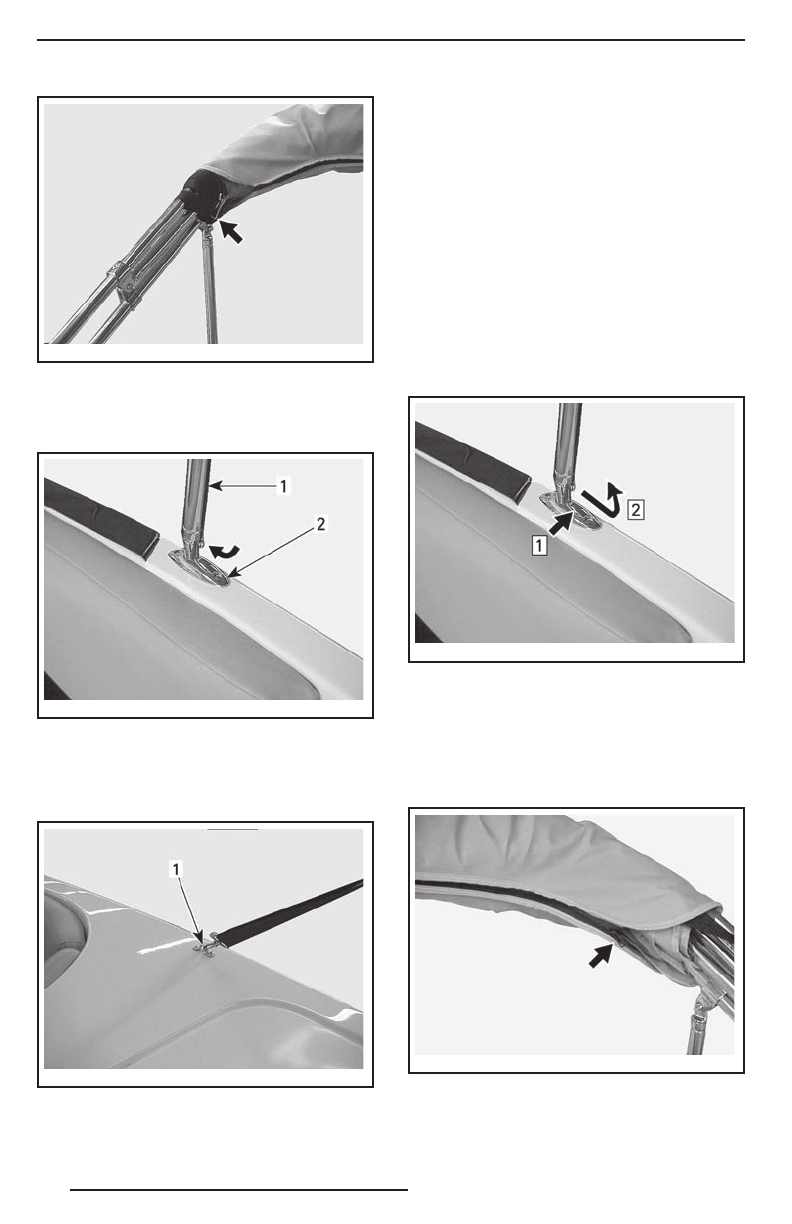 1

2

1

1

2