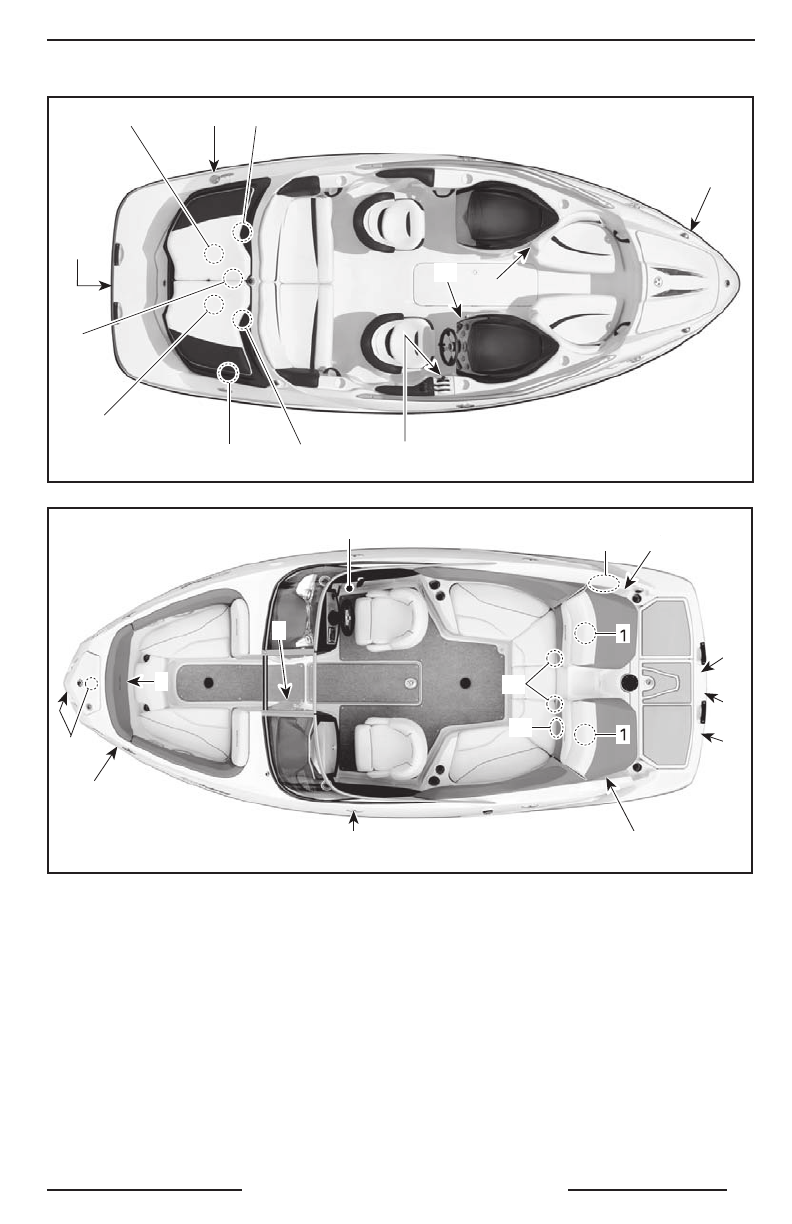 1

1