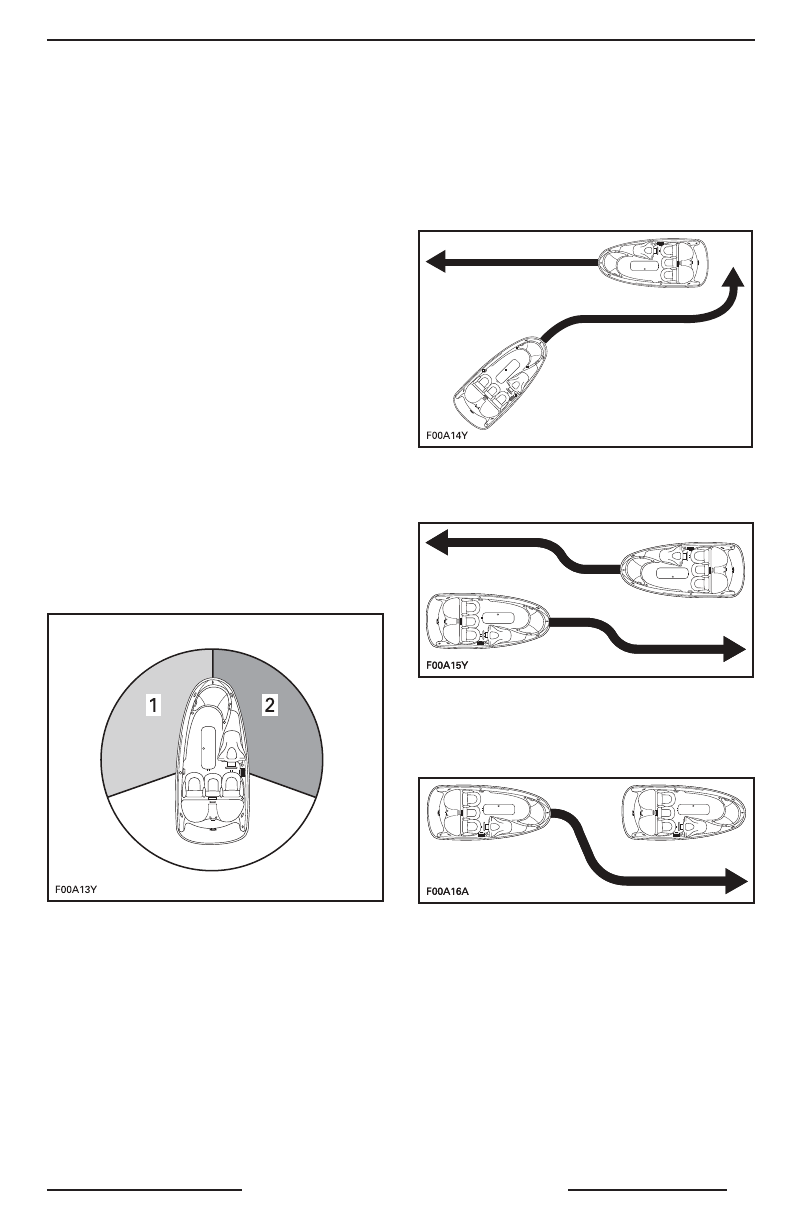 1
2
F00A13Y

F00A14Y

F00A15Y

F00A16A