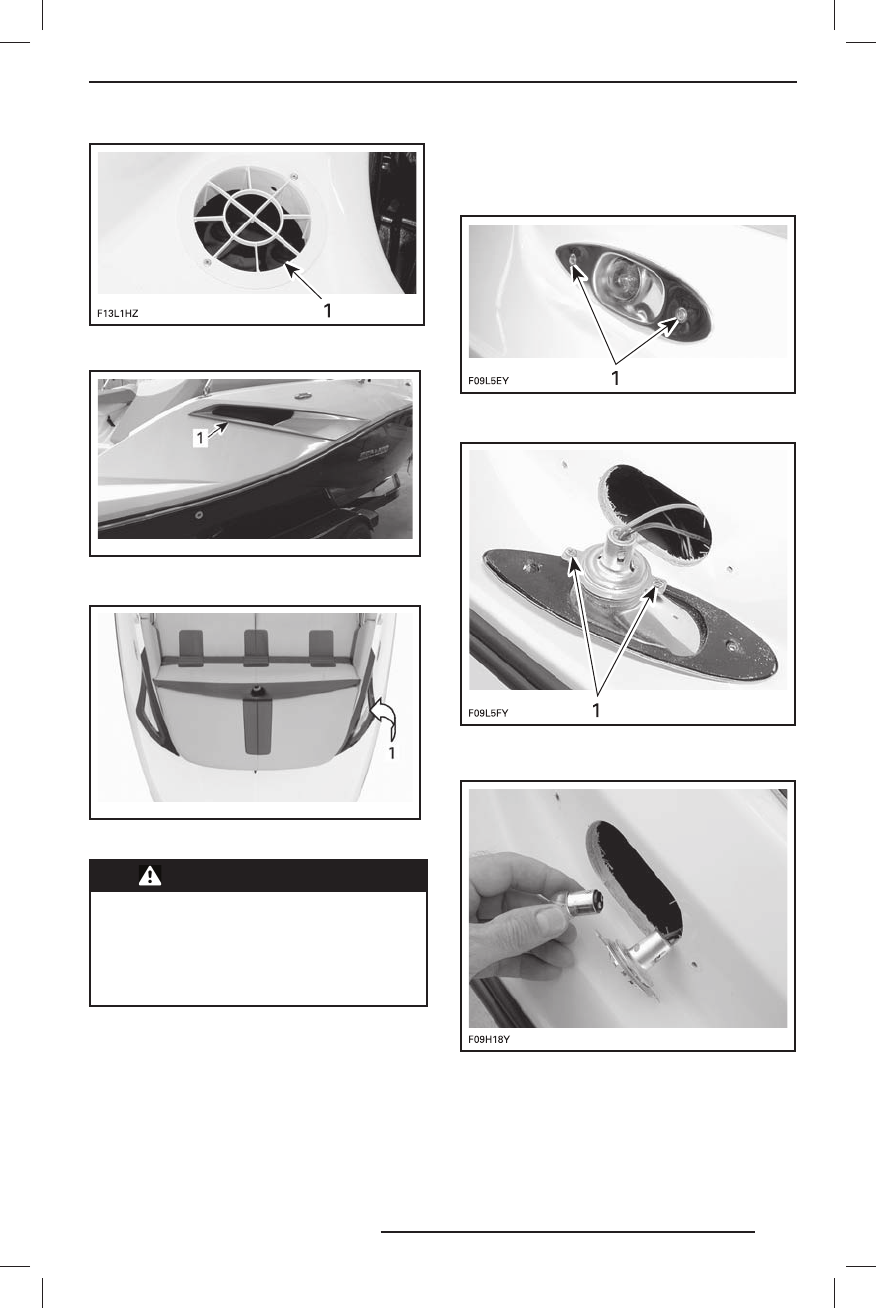 1

F13L1HZ

1

1

F09L5EY

1

F09L5FY

1

F09H18Y