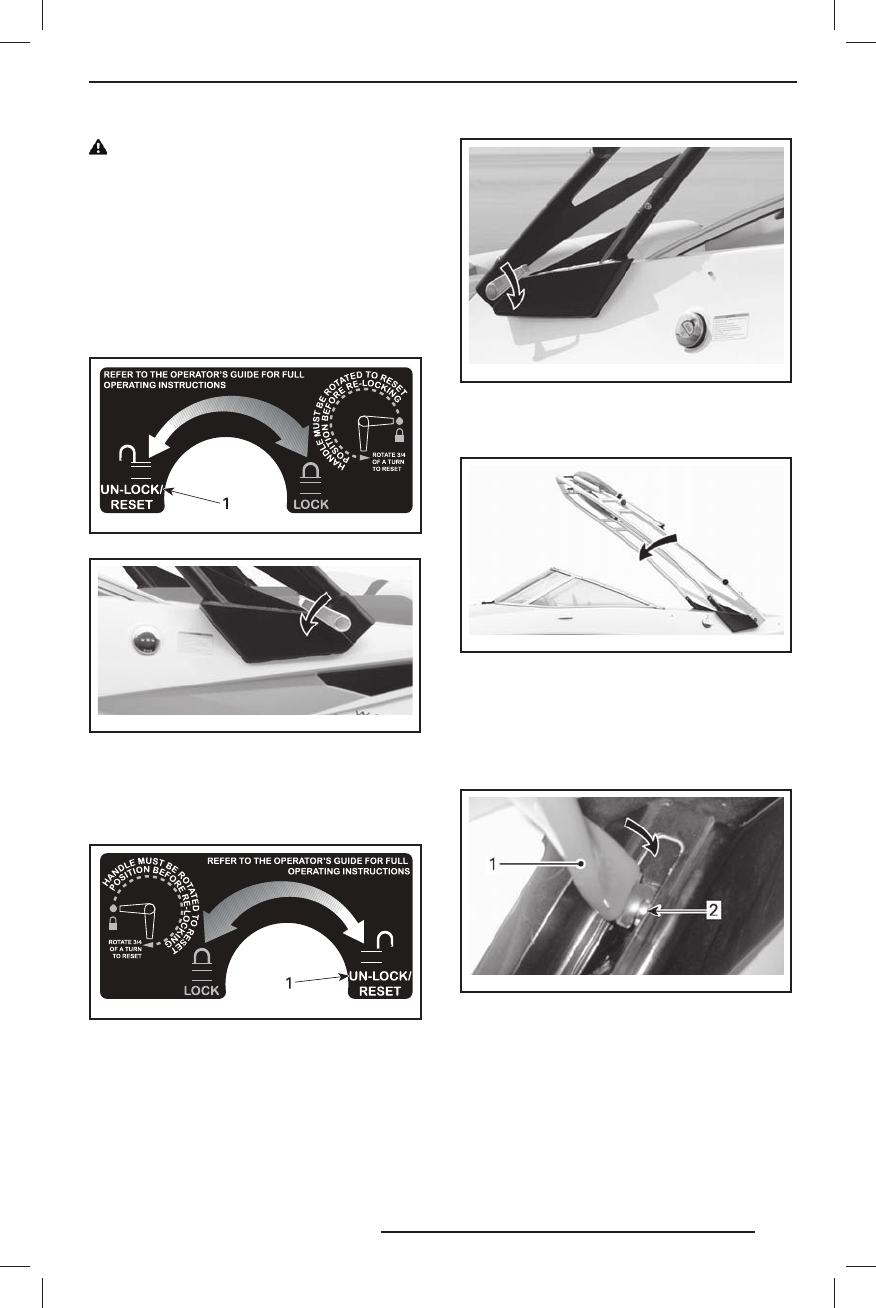 REFER TO THE OPERATOR'S GUIDE FOR FULL OPERATING INSTRUCTIONS

HANDLE MUST BE ROTATED TO RESET POSITION BEFORE RE-LOCKING

ROTATE 3/4 OF A TURN TO RESET

UN-LOCK/ RESET

1

LOCK

HANDLE MUST BE ROTATED TO RESET POSITION BEFORE RE-LOCKING

REFER TO THE OPERATOR'S GUIDE FOR FULL OPERATING INSTRUCTIONS

ROTATE 3/4 OF A TURN TO RESET

LOCK

1

UN-LOCK/ RESET

1

2