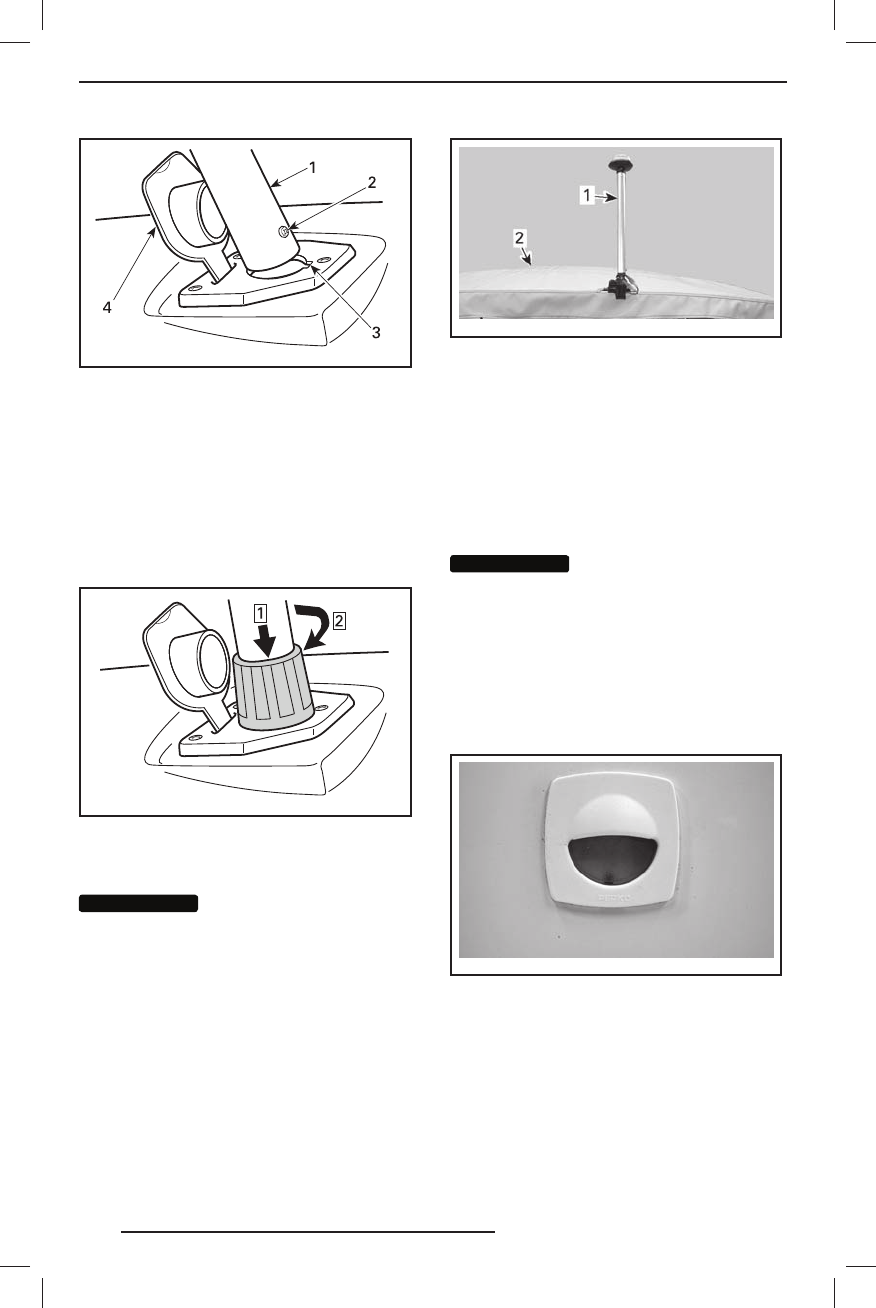 1
2
3
4

1
2

1
2