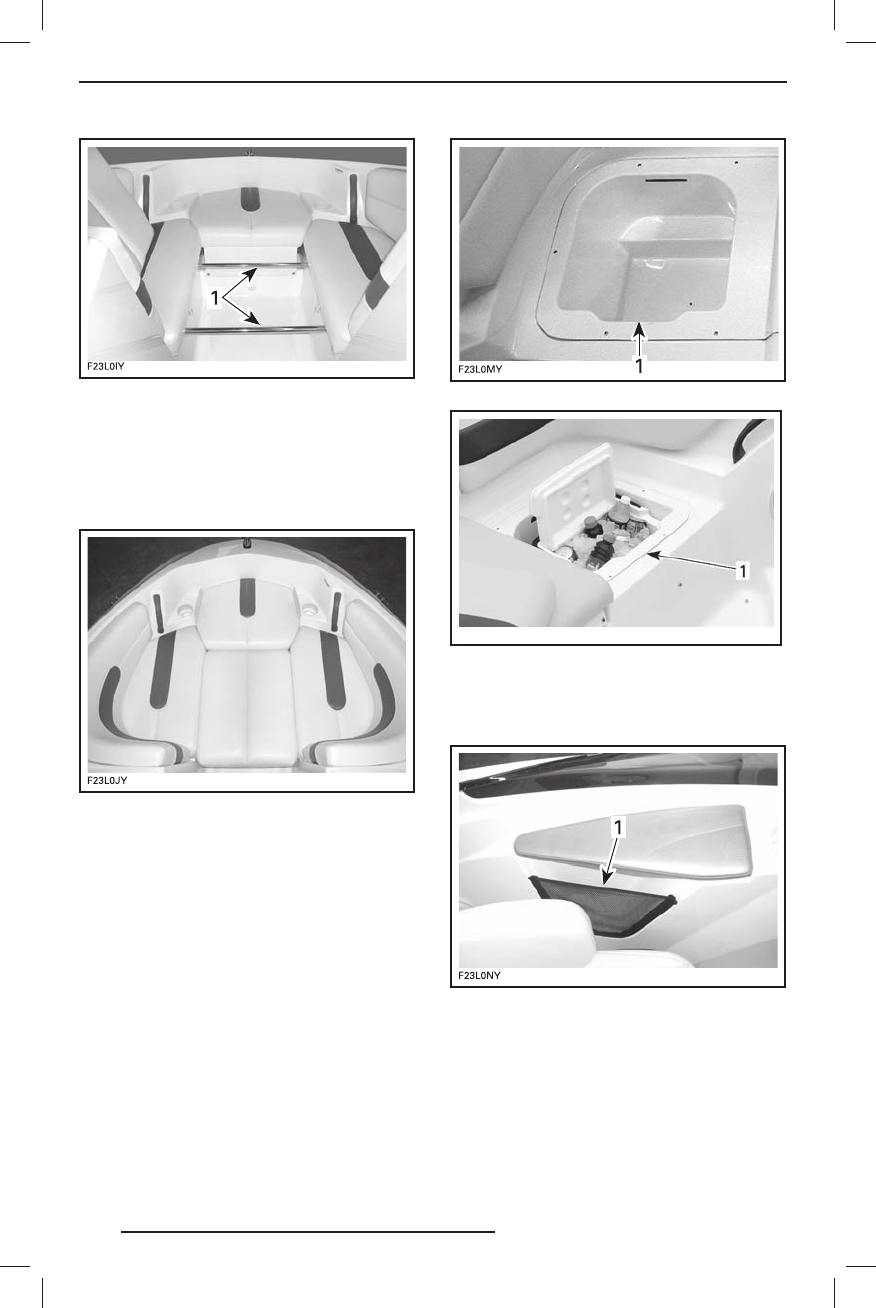 1

F23L0IY

F23L0JY

F23L0MY

1

1

1

F23L0NY