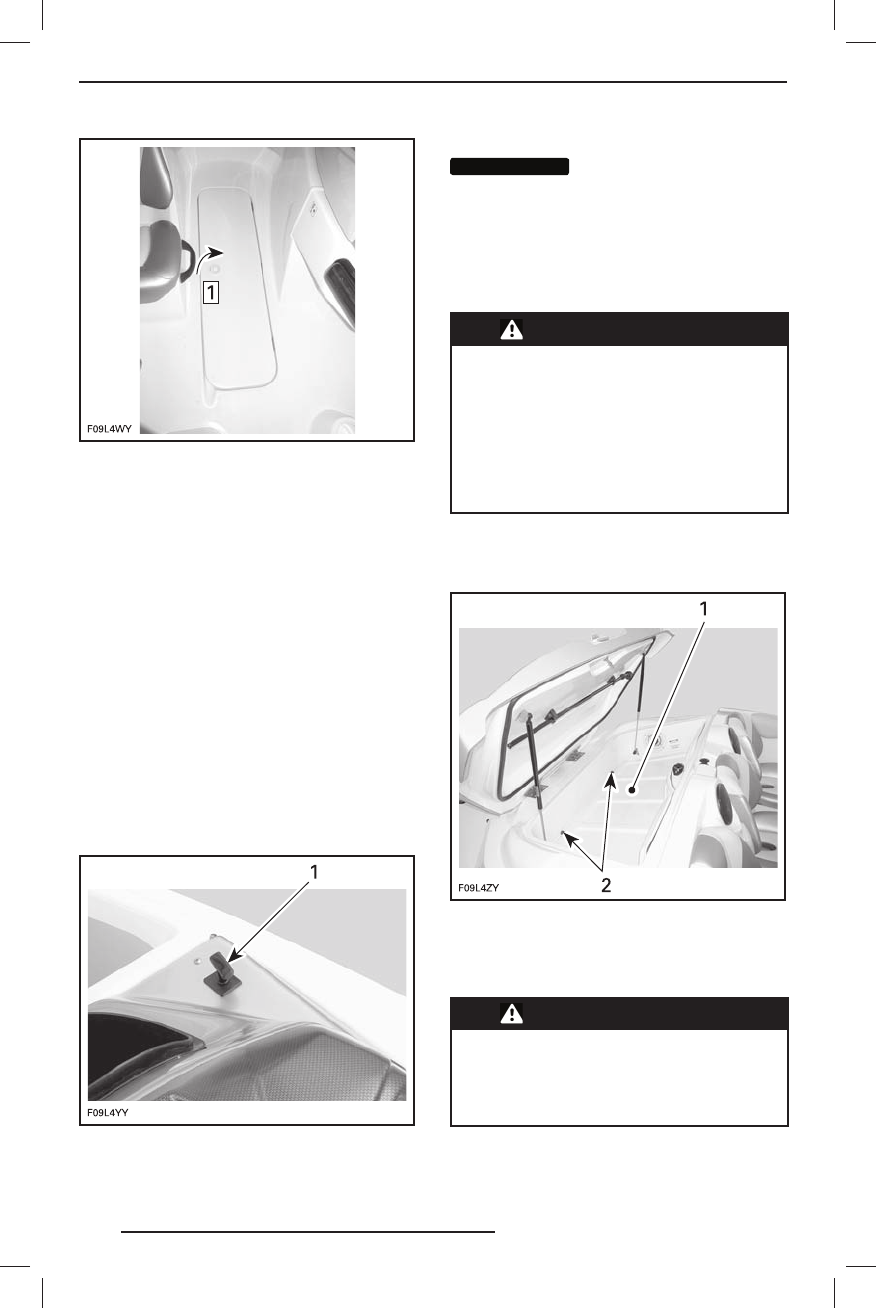 1

F09L4WY

1

F09L4YY

1

2

F09L4ZY