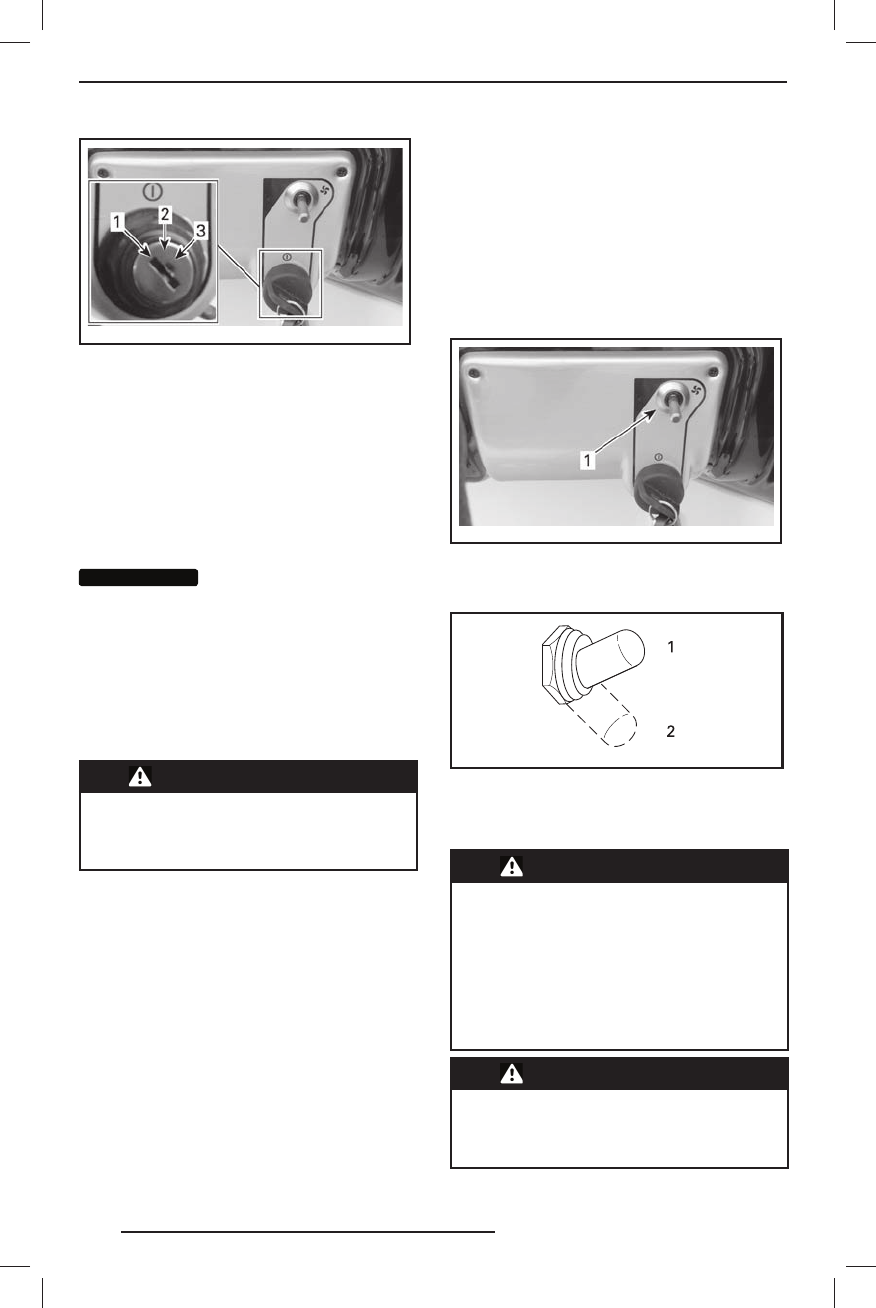 1
2
3

1

1
2