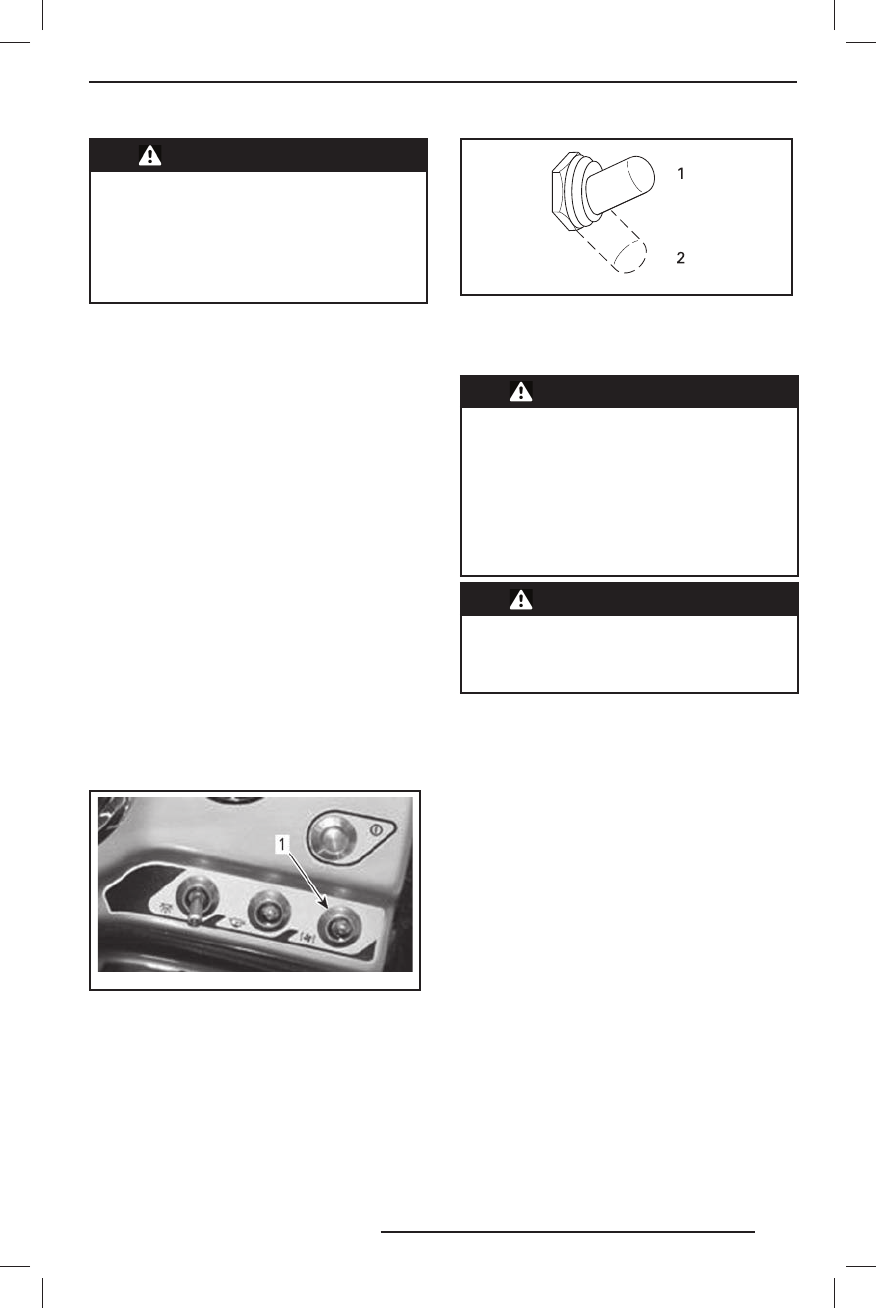 1

2

1