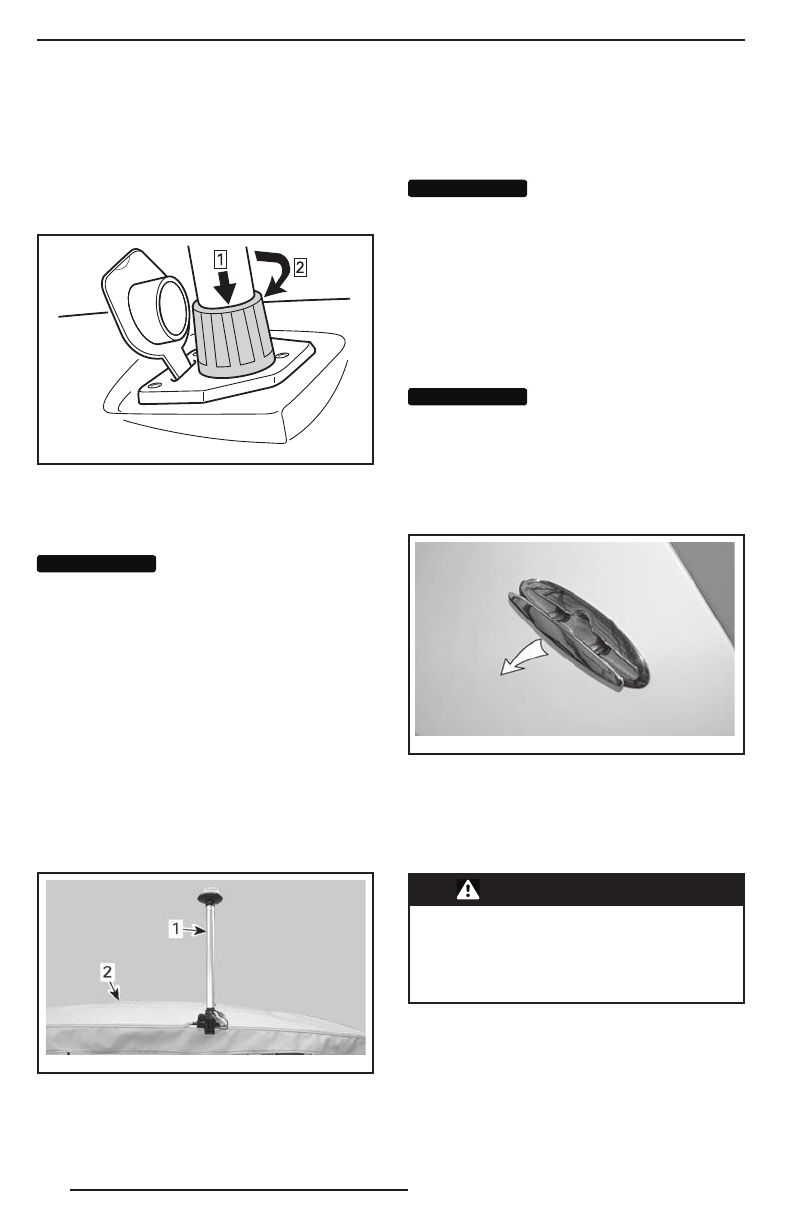 1
2

1
2