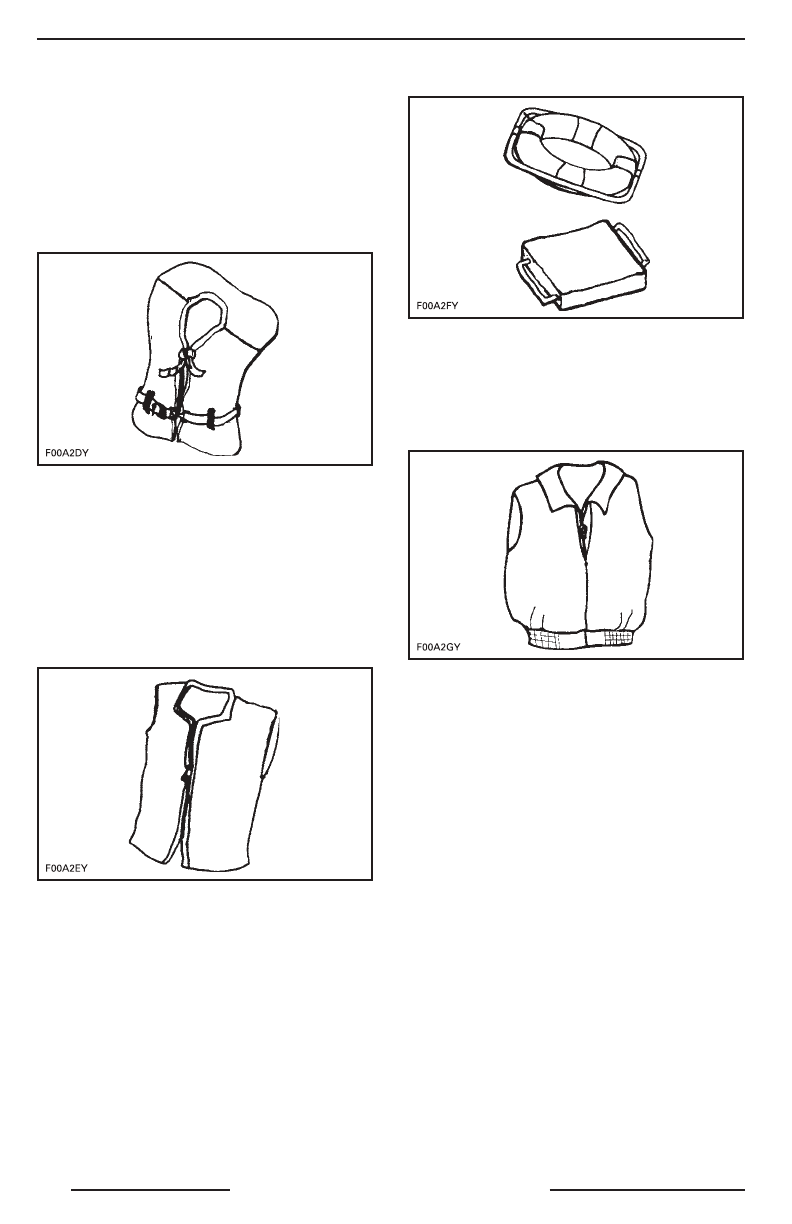 F00A2DY

F00A2EY

F00A2FY

F00A2GY