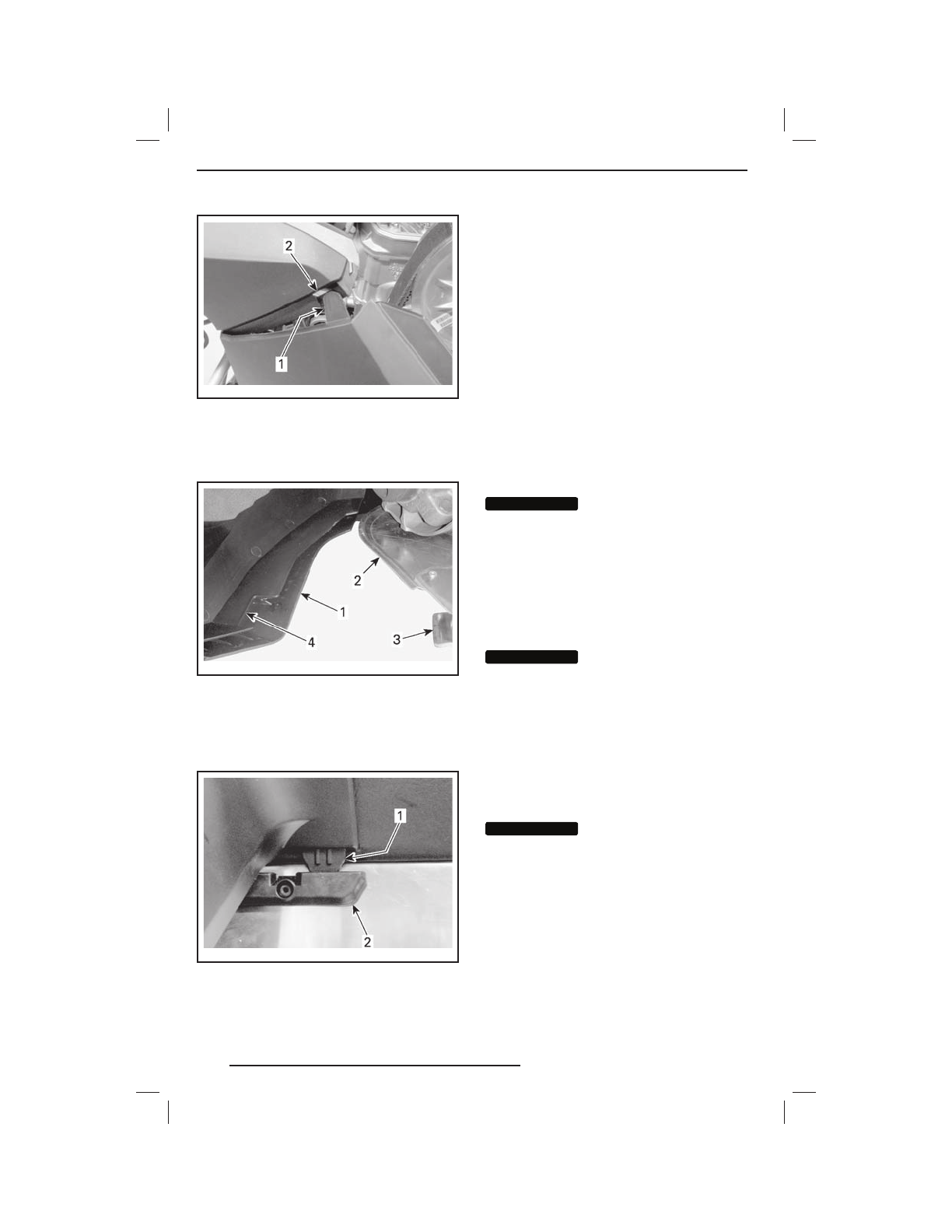 2

1

2

1

4

3

1

2