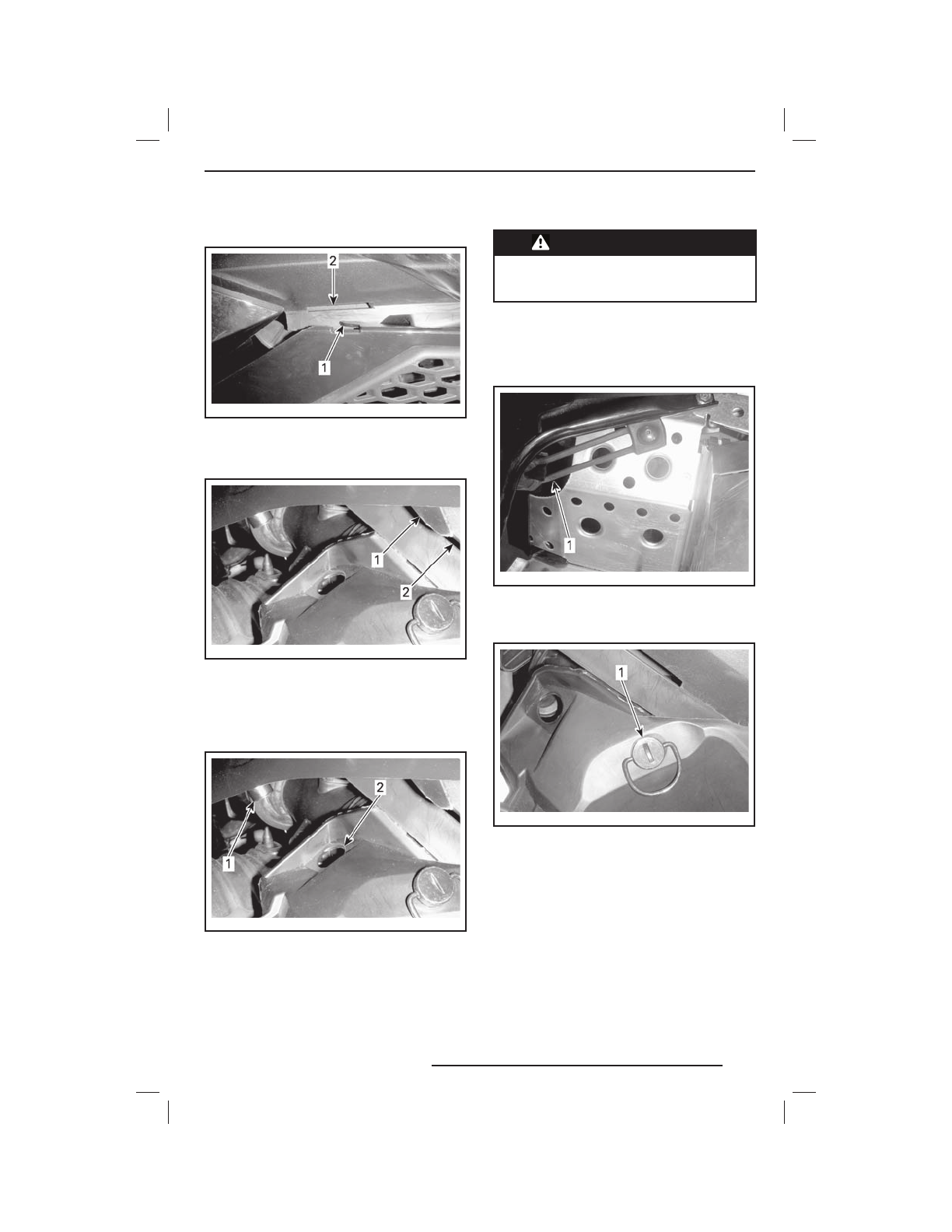 2

1

1

2

1

2

1

1