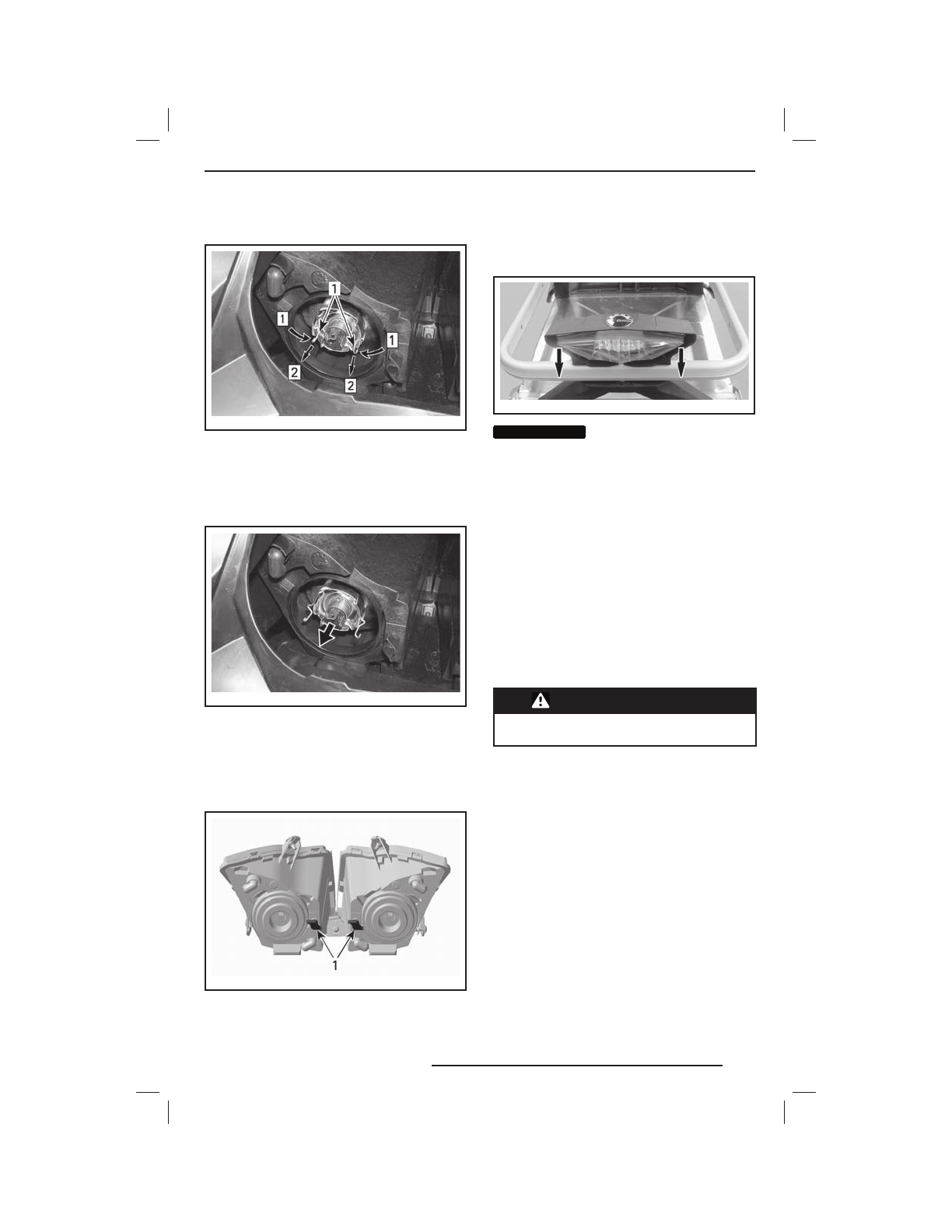 1

1

1

2

2

1