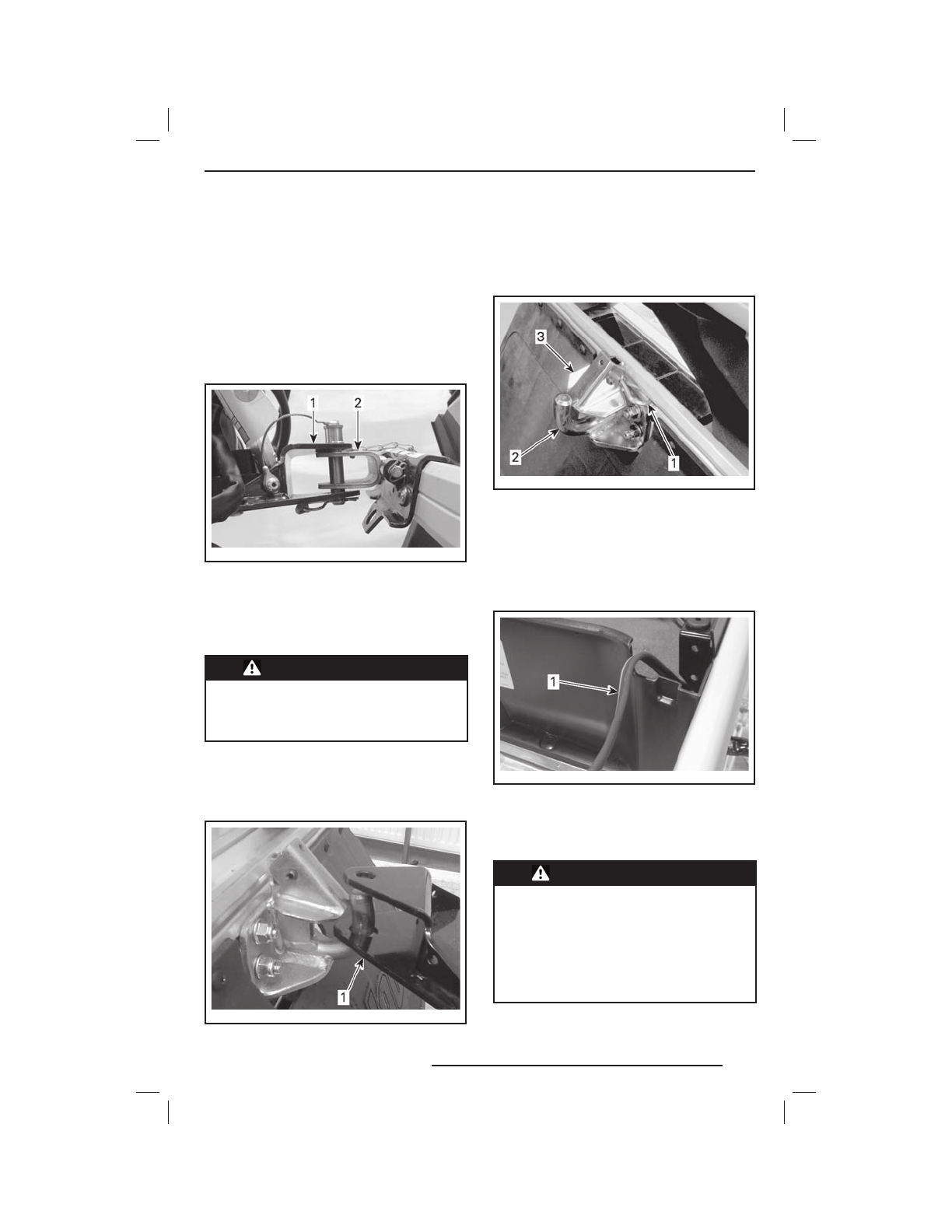 1
2

3
2
1

1

1