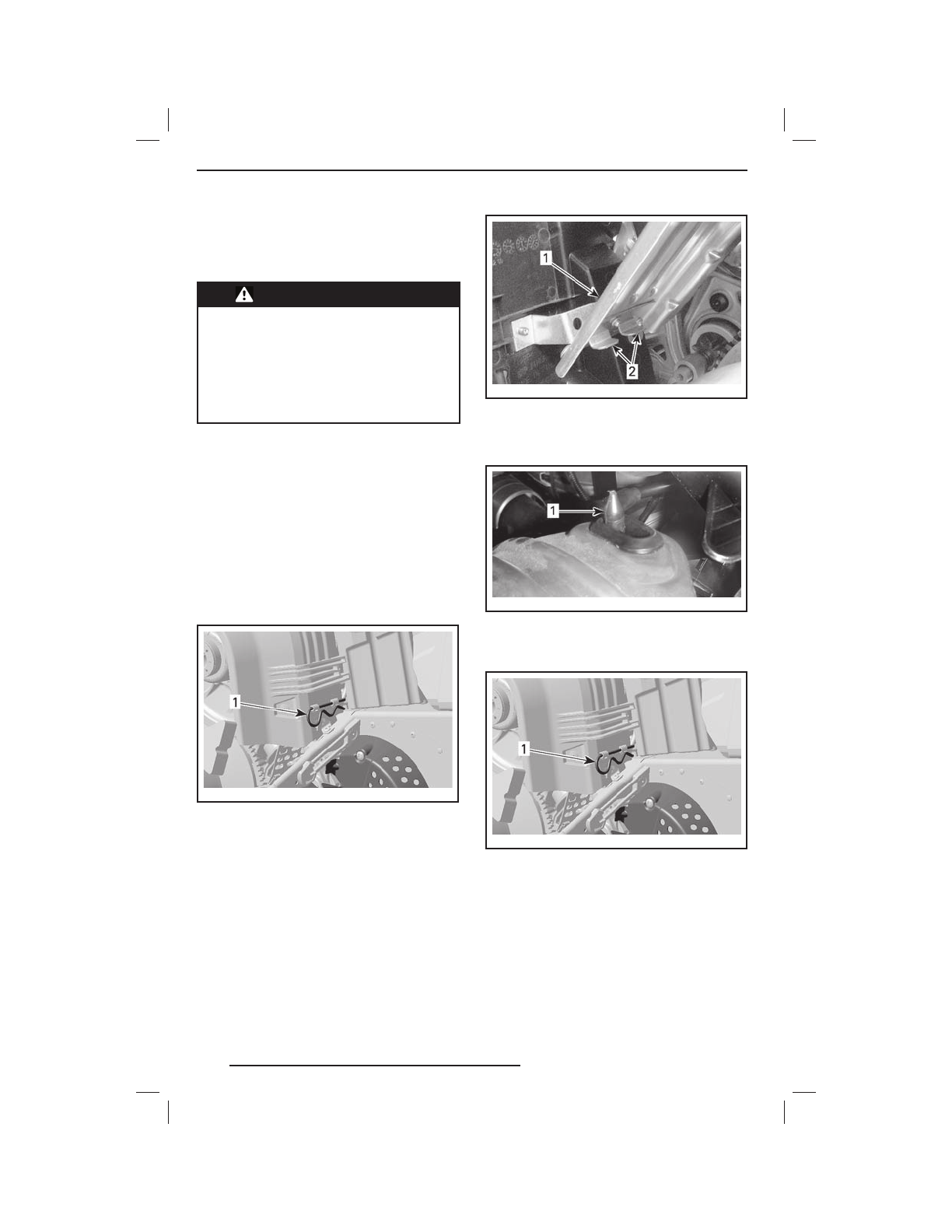 1

2

1

1

1