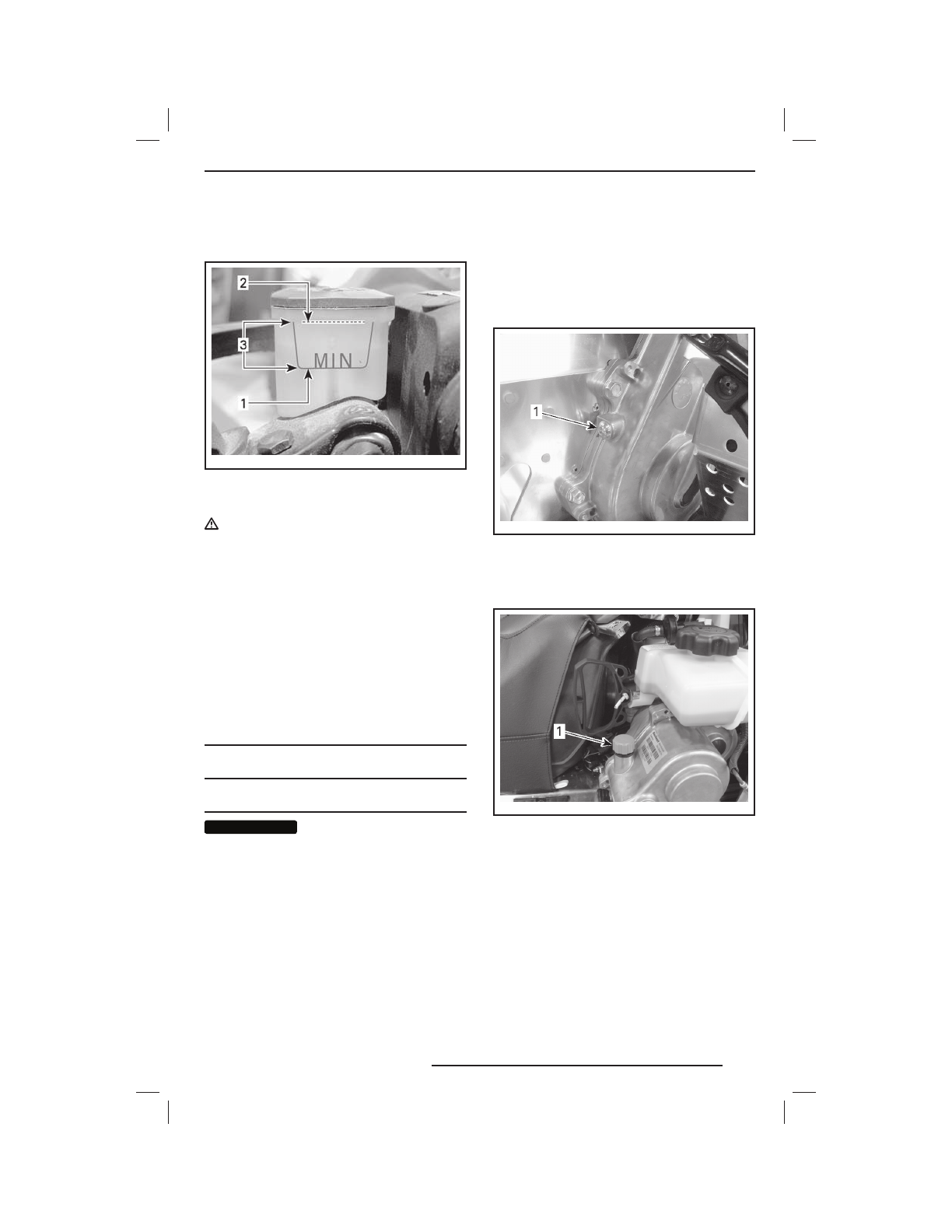 2

3

MIN

1

1

1