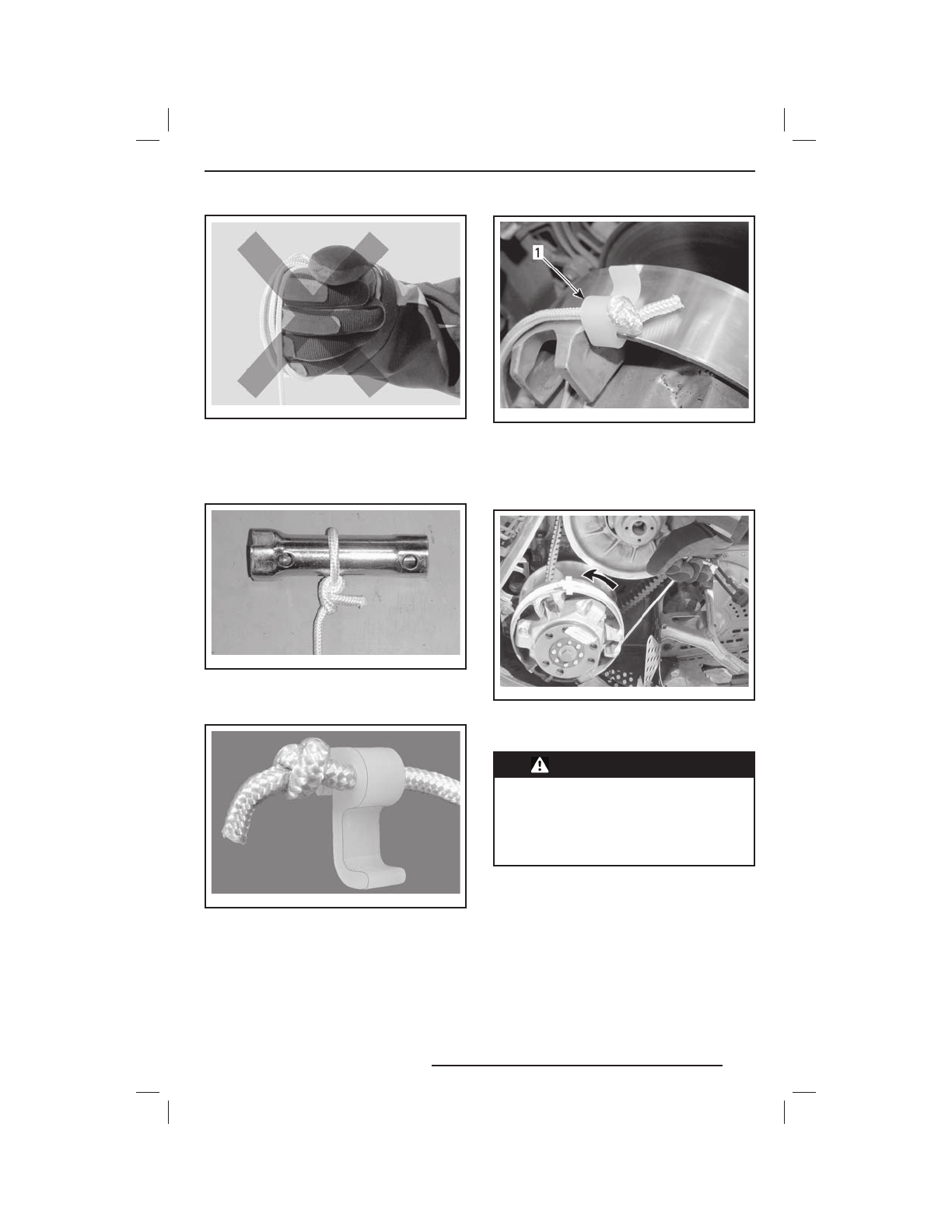 1