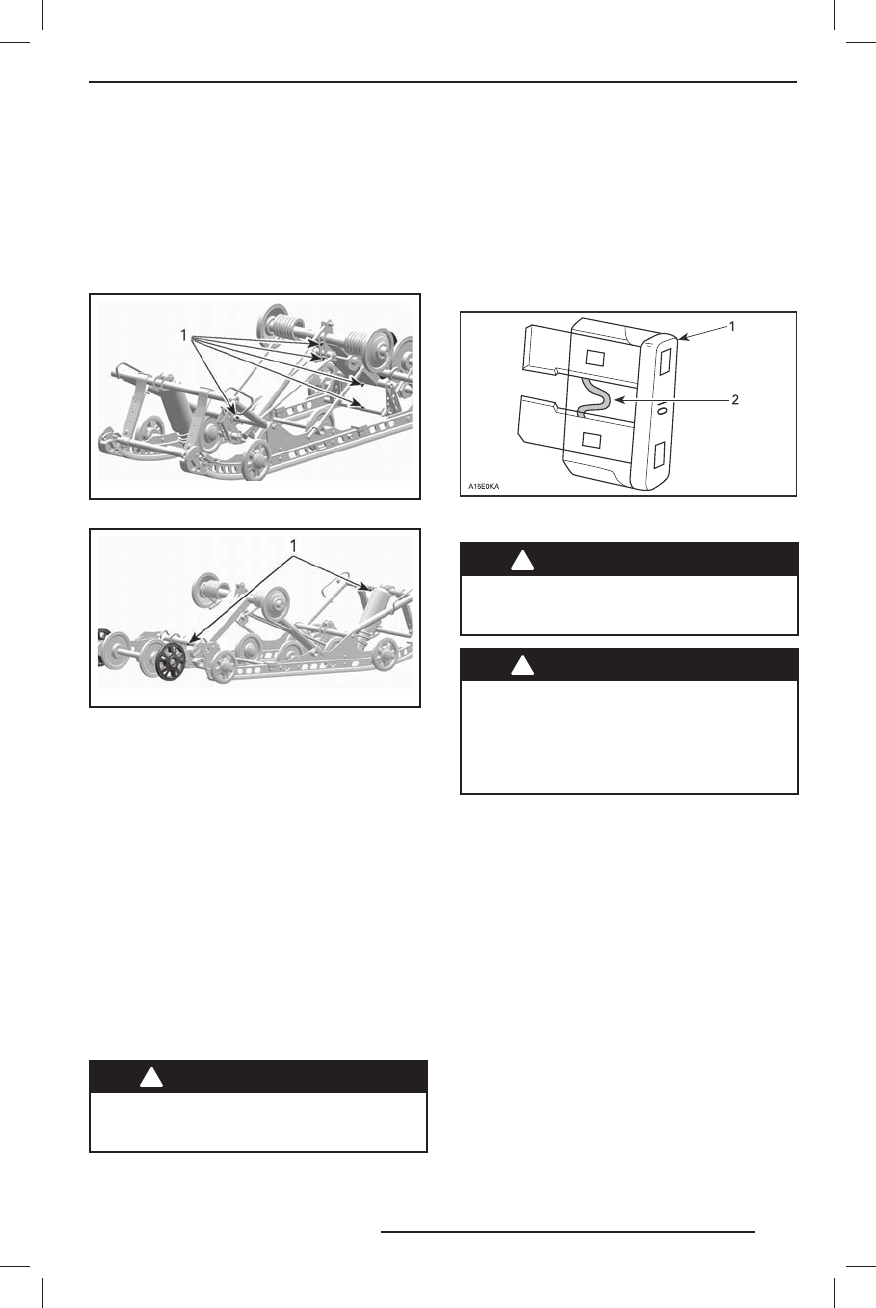 1

1

1

2

A15E0KA