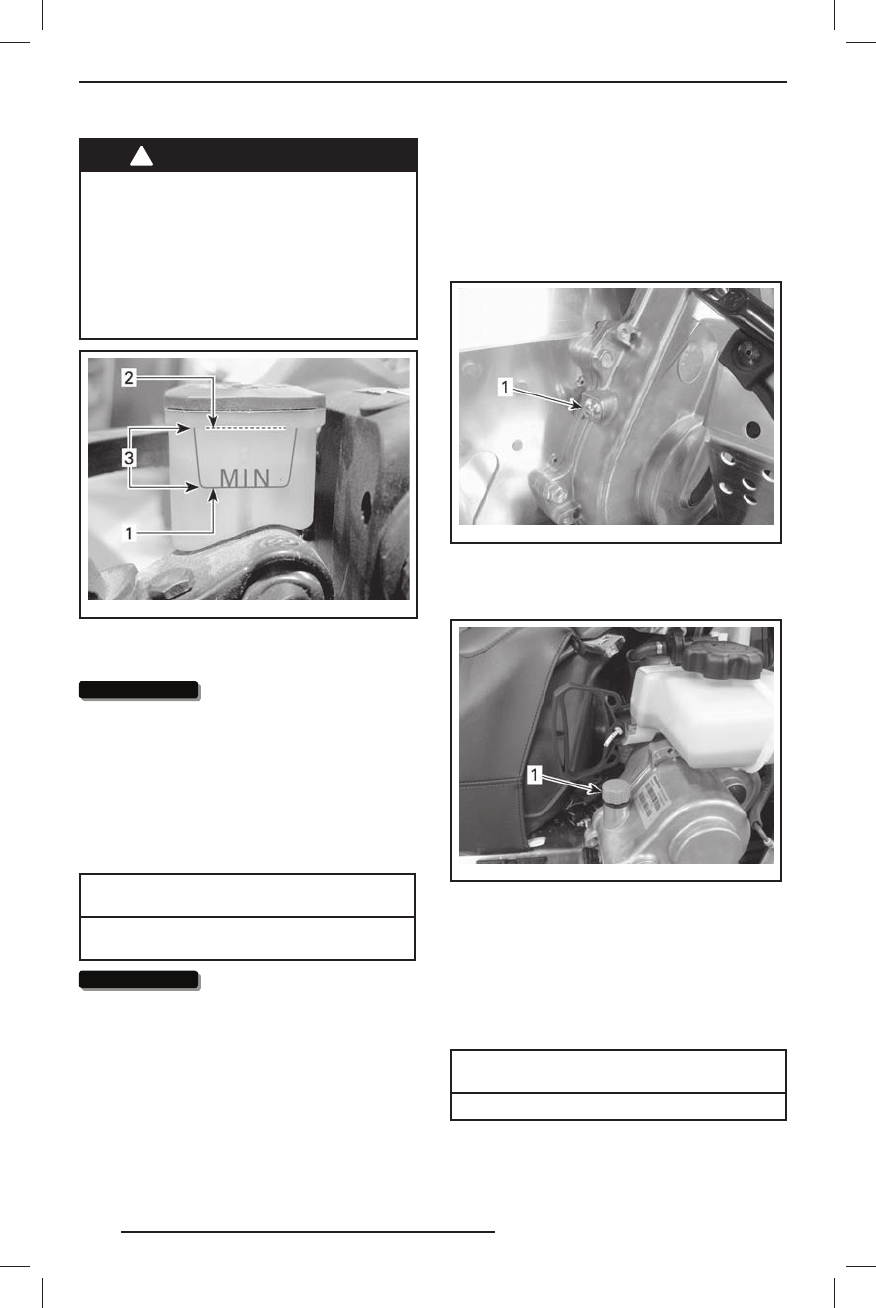 2

3

MIN

1

1

1