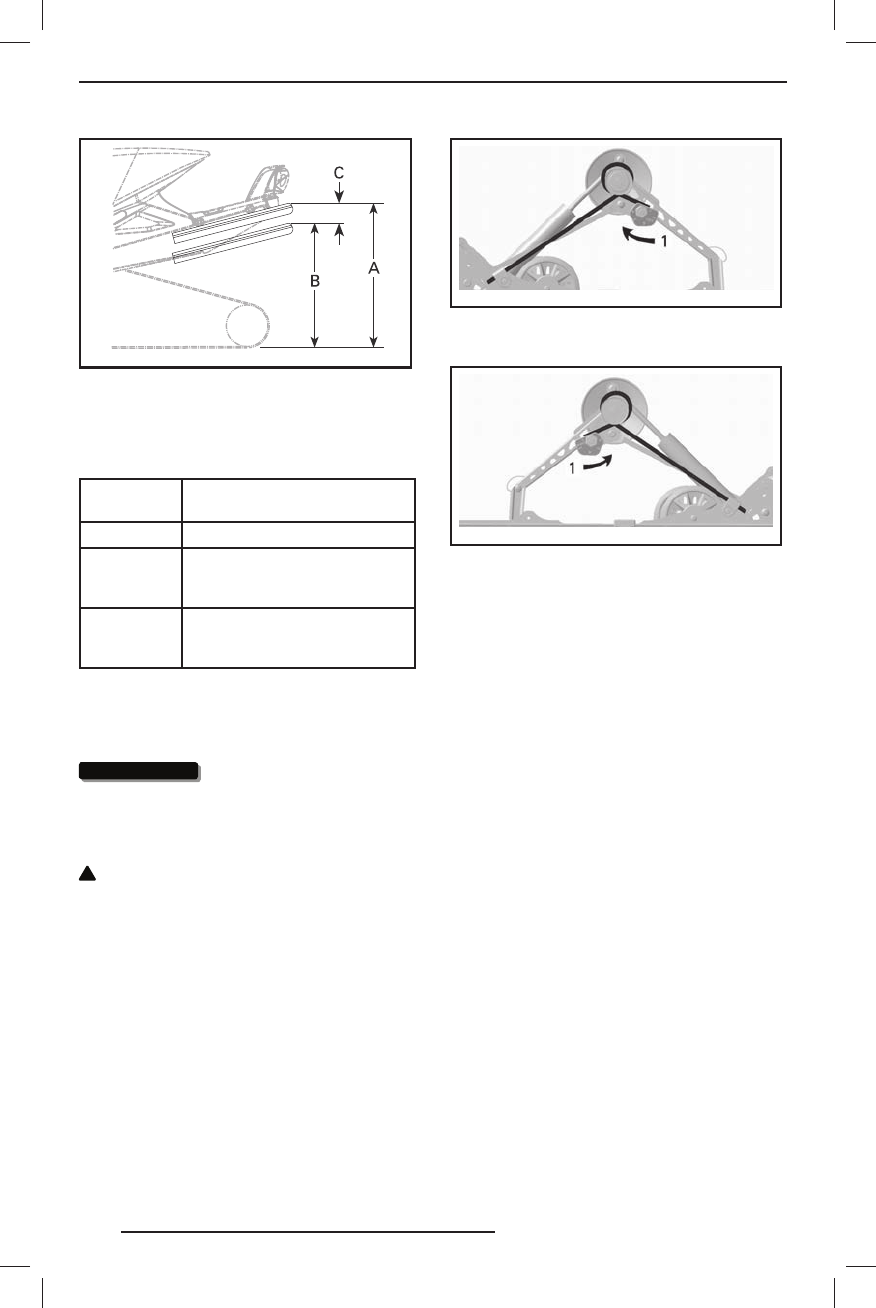 C

B

A

1

1