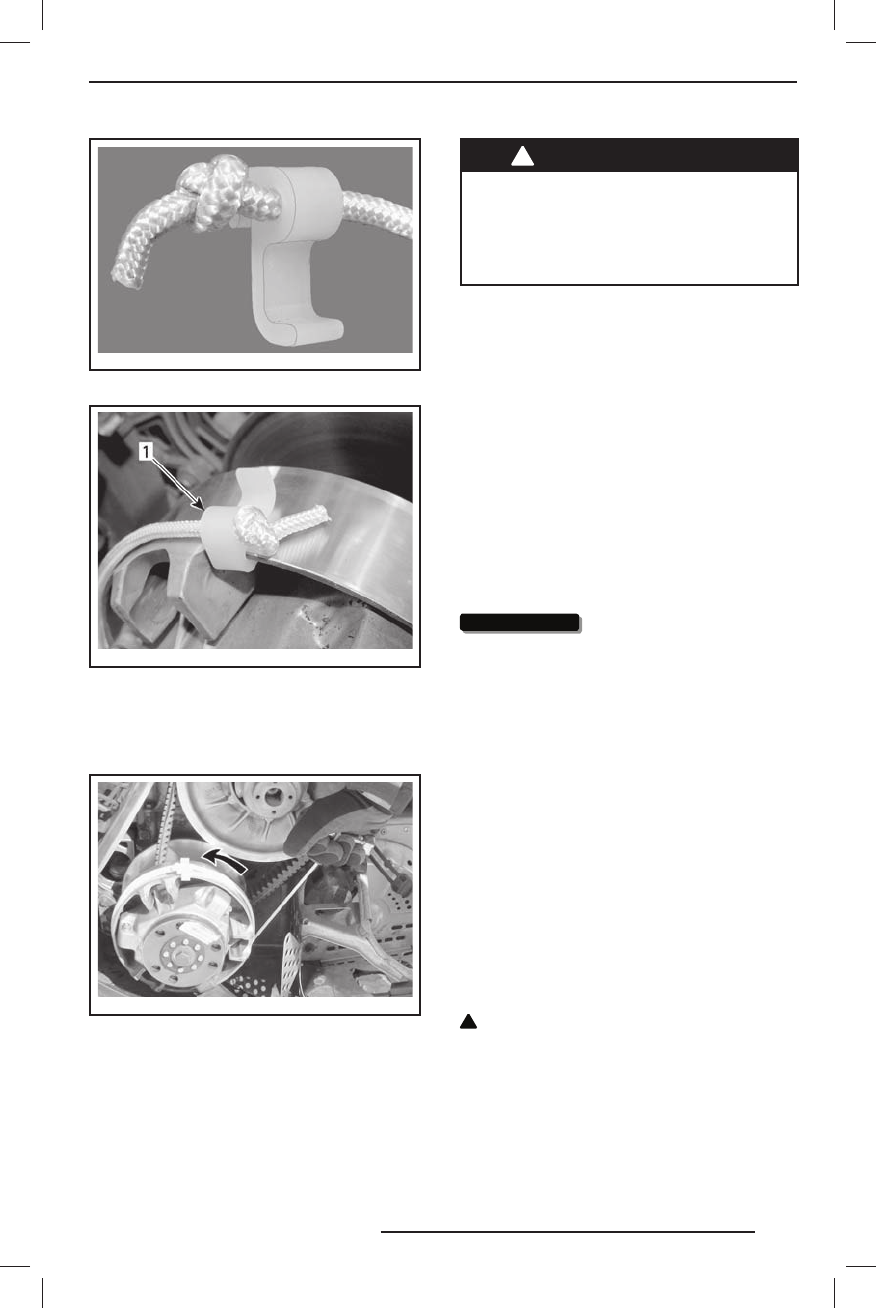 1