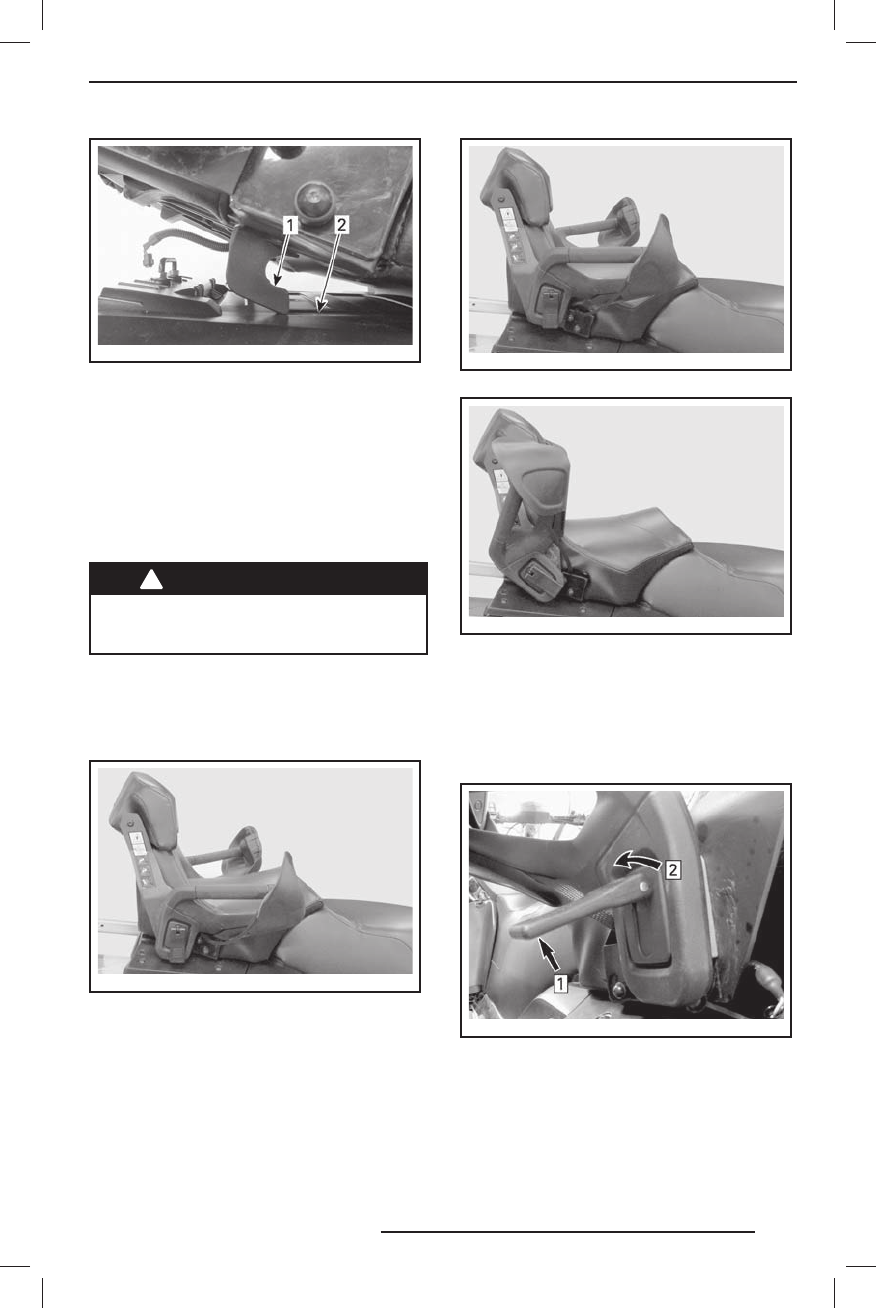 1
2

2
1