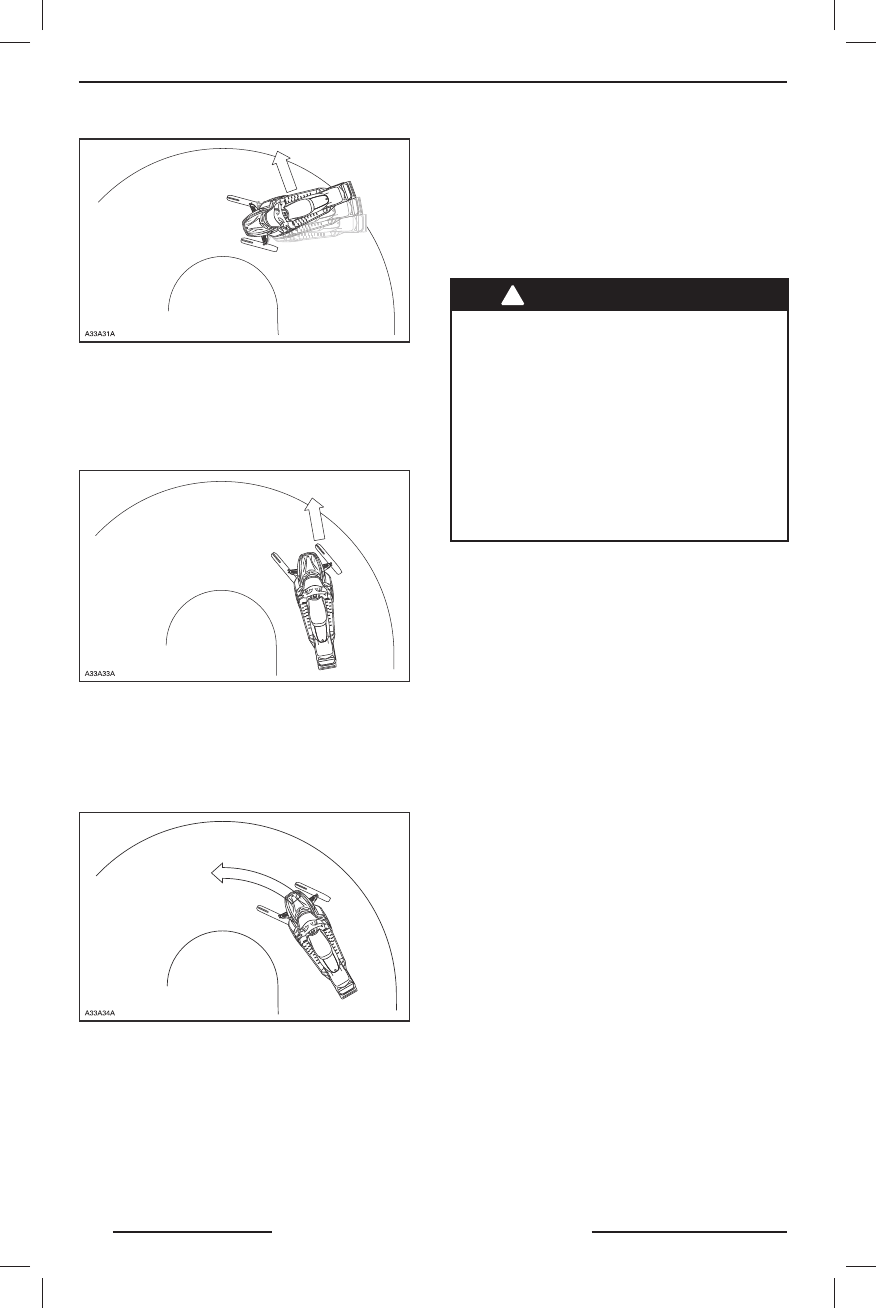 A33A31A

A33A33A

A33A34A