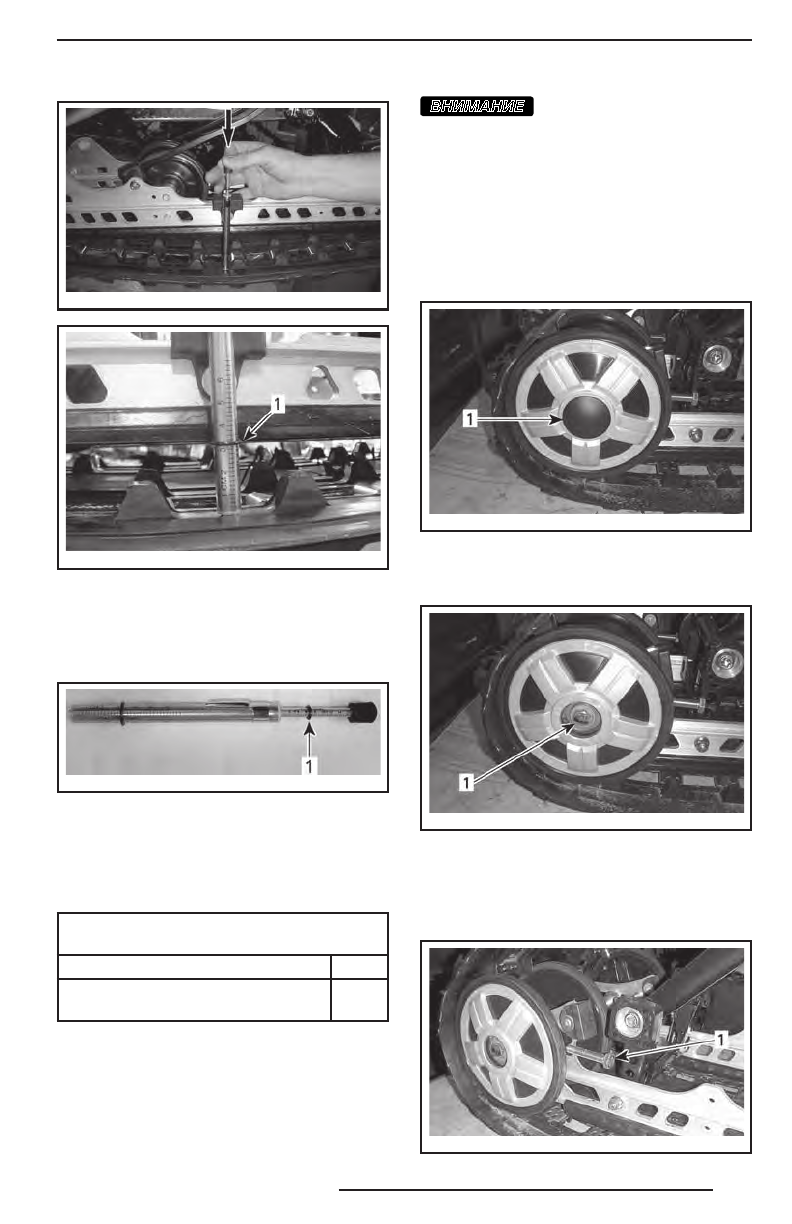 ВНИМАНИЕ

1

1

1

1

1