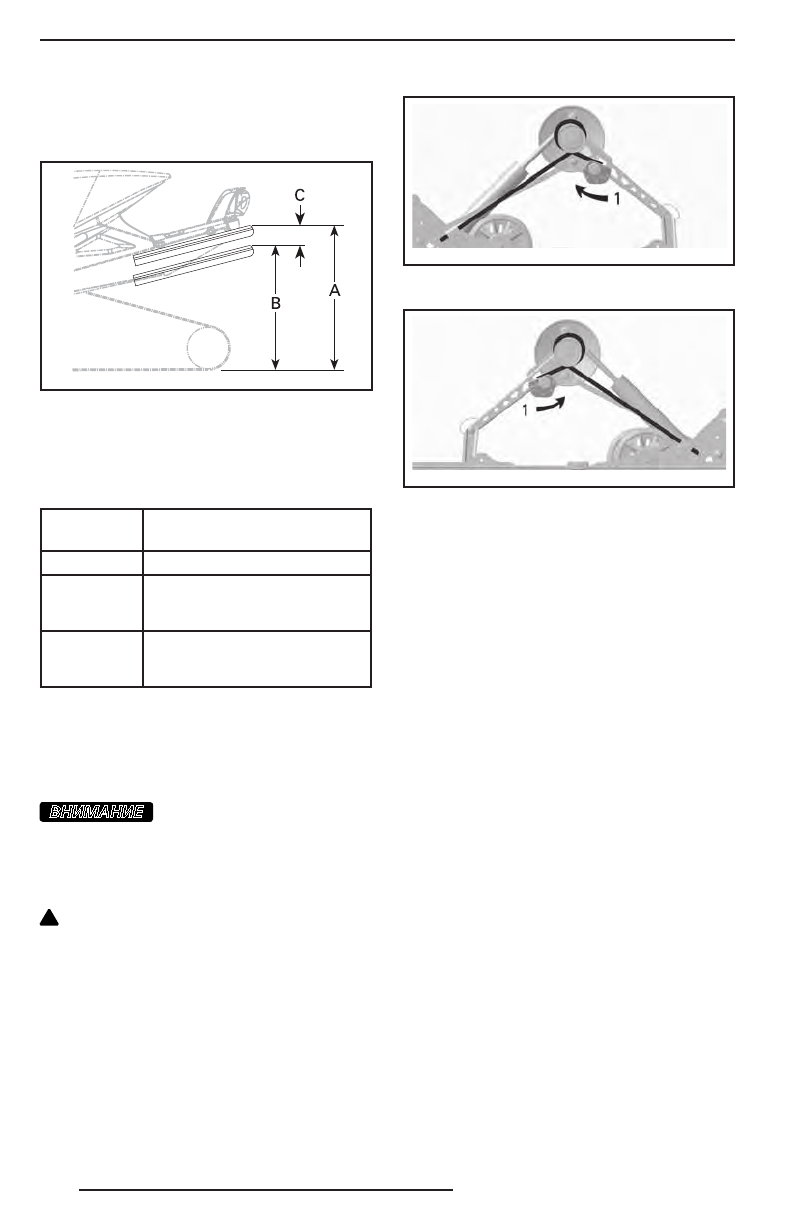 C

B

A

1

1

ВНИМАНИЕ