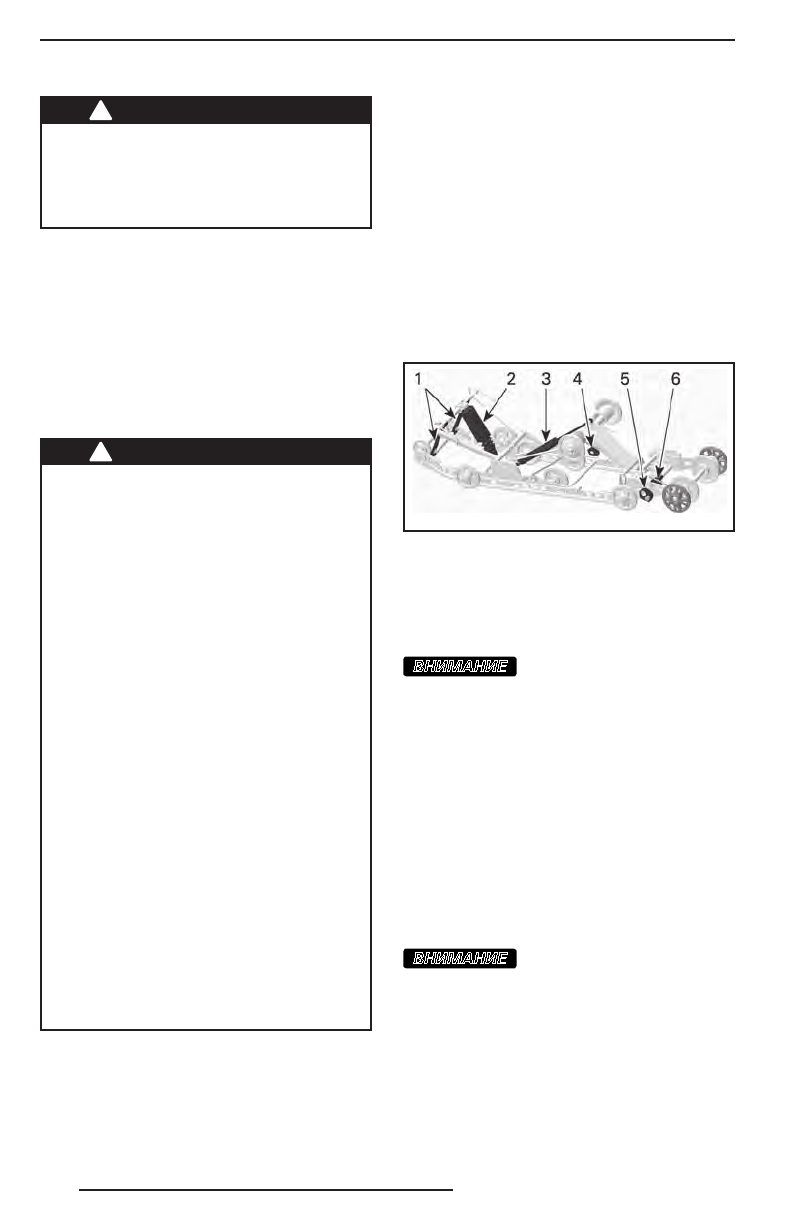 1 2 3 4 5 6

ВНИМАНИЕ

ВНИМАНИЕ