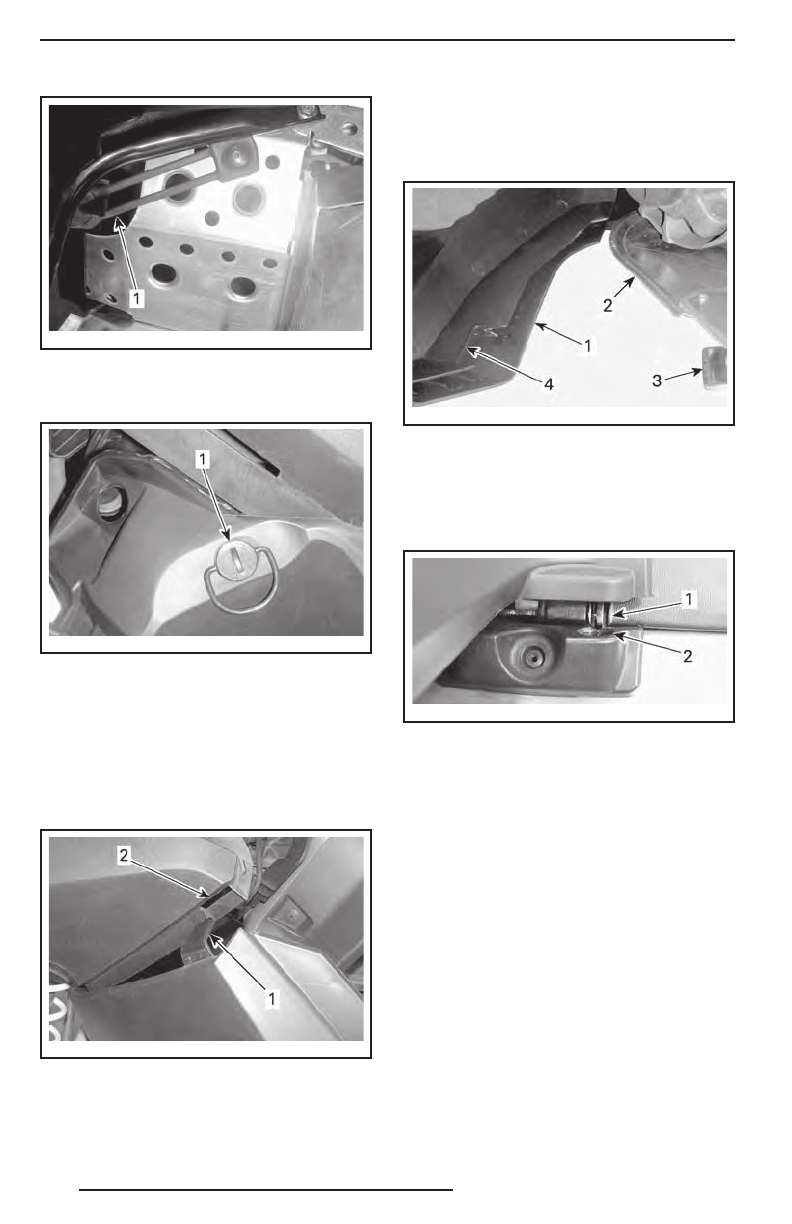 1

1

2

1

2

1

4

3

1

2